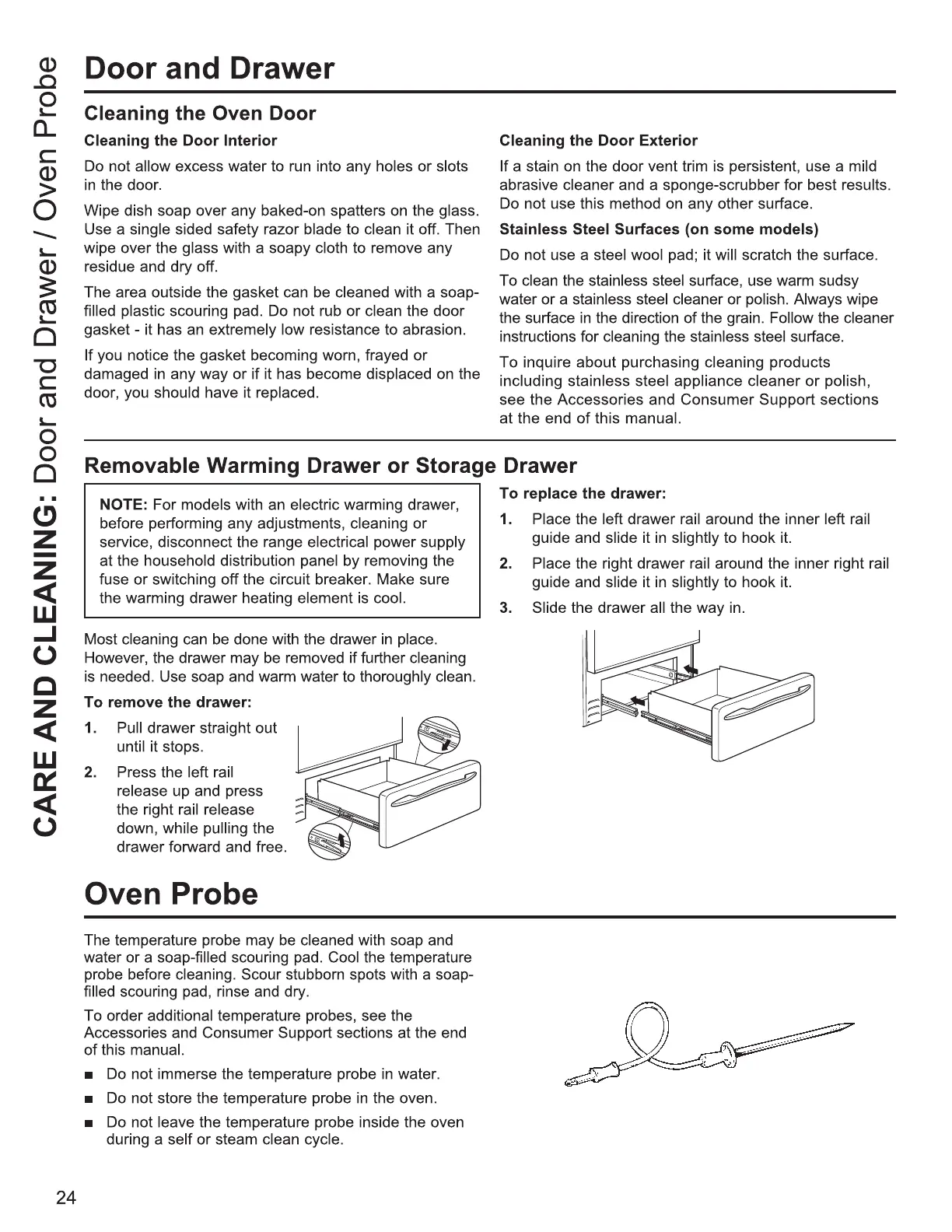 CARE AND CLEANING: Door and Drawer / Oven Probe

Door and Drawer

Cleaning the Oven Door

Cleaning the Door Interior

Do not allow excess water to run into any holes or slots in the door.

Wipe dish soap over any baked-on spatters on the glass. Use a single sided safety razor blade to clean it off. Then wipe over the glass with a soapy cloth to remove any residue and dry off.

The area outside the gasket can be cleaned with a soap-filled plastic scouring pad. Do not rub or clean the door gasket - it has an extremely low resistance to abrasion.

If you notice the gasket becoming worn, frayed or damaged in any way or if it has become displaced on the door, you should have it replaced.

Cleaning the Door Exterior

If a stain on the door vent trim is persistent, use a mild abrasive cleaner and a sponge-scrubber for best results. Do not use this method on any other surface.

Stainless Steel Surfaces (on some models)

Do not use a steel wool pad; it will scratch the surface.

To clean the stainless steel surface, use warm sudsy water or a stainless steel cleaner or polish. Always wipe the surface in the direction of the grain. Follow the cleaner instructions for cleaning the stainless steel surface.

To inquire about purchasing cleaning products including stainless steel appliance cleaner or polish, see the Accessories and Consumer Support sections at the end of this manual.

Removable Warming Drawer or Storage Drawer

NOTE: For models with an electric warming drawer, before performing any adjustments, cleaning or service, disconnect the range electrical power supply at the household distribution panel by removing the fuse or switching off the circuit breaker. Make sure the warming drawer heating element is cool.

Most cleaning can be done with the drawer in place. However, the drawer may be removed if further cleaning is needed. Use soap and warm water to thoroughly clean.

To remove the drawer:

1. Pull drawer straight out until it stops.

2. Press the left rail release up and press the right rail release down, while pulling the drawer forward and free.

To replace the drawer:

1. Place the left drawer rail around the inner left rail guide and slide it in slightly to hook it.

2. Place the right drawer rail around the inner right rail guide and slide it in slightly to hook it.

3. Slide the drawer all the way in.

Oven Probe

The temperature probe may be cleaned with soap and water or a soap-filled scouring pad. Cool the temperature probe before cleaning. Scour stubborn spots with a soap-filled scouring pad, rinse and dry.

To order additional temperature probes, see the Accessories and Consumer Support sections at the end of this manual.

■ Do not immerse the temperature probe in water.

■ Do not store the temperature probe in the oven.

■ Do not leave the temperature probe inside the oven during a self or steam clean cycle.

24