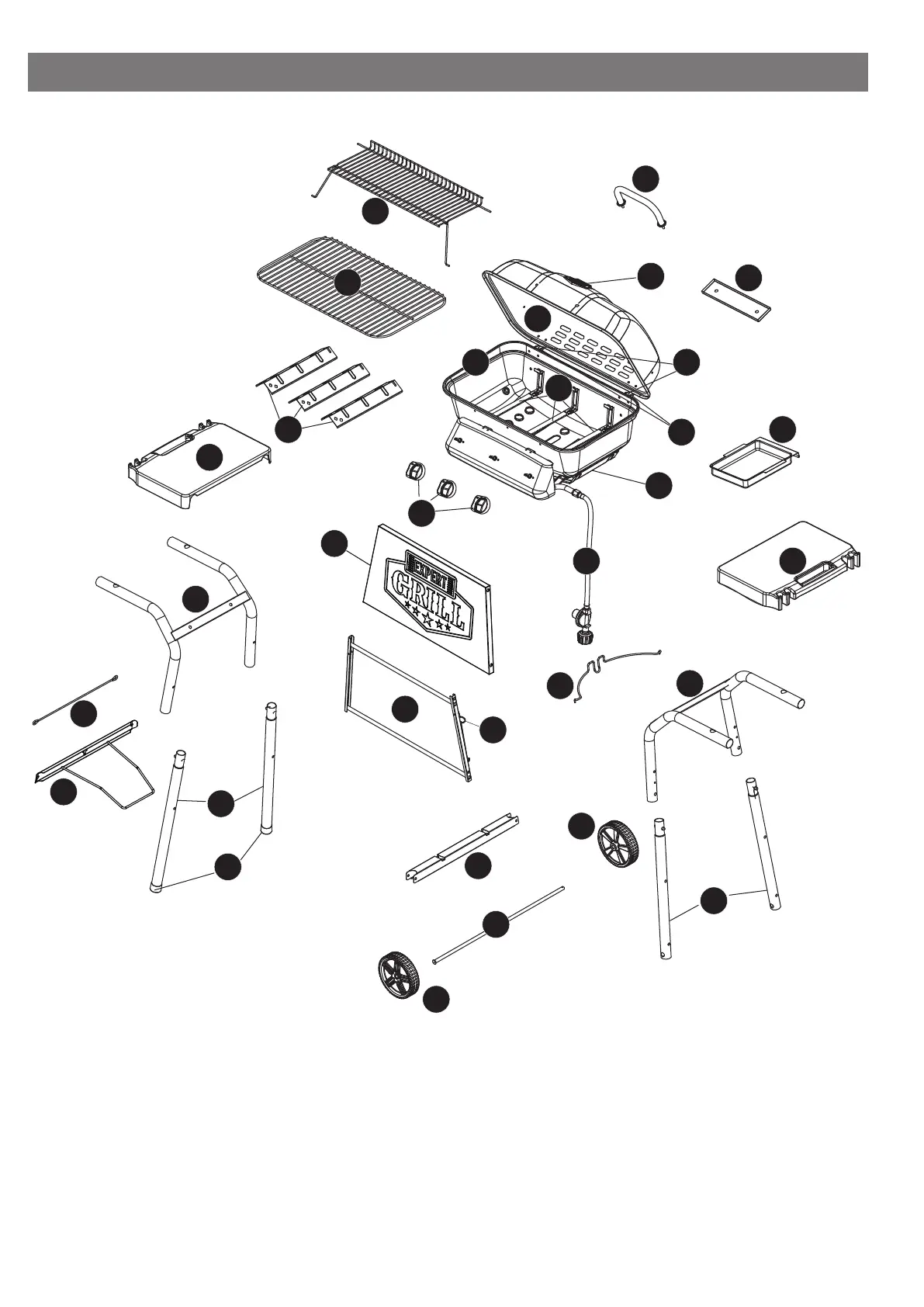 EXPERT
GRILL