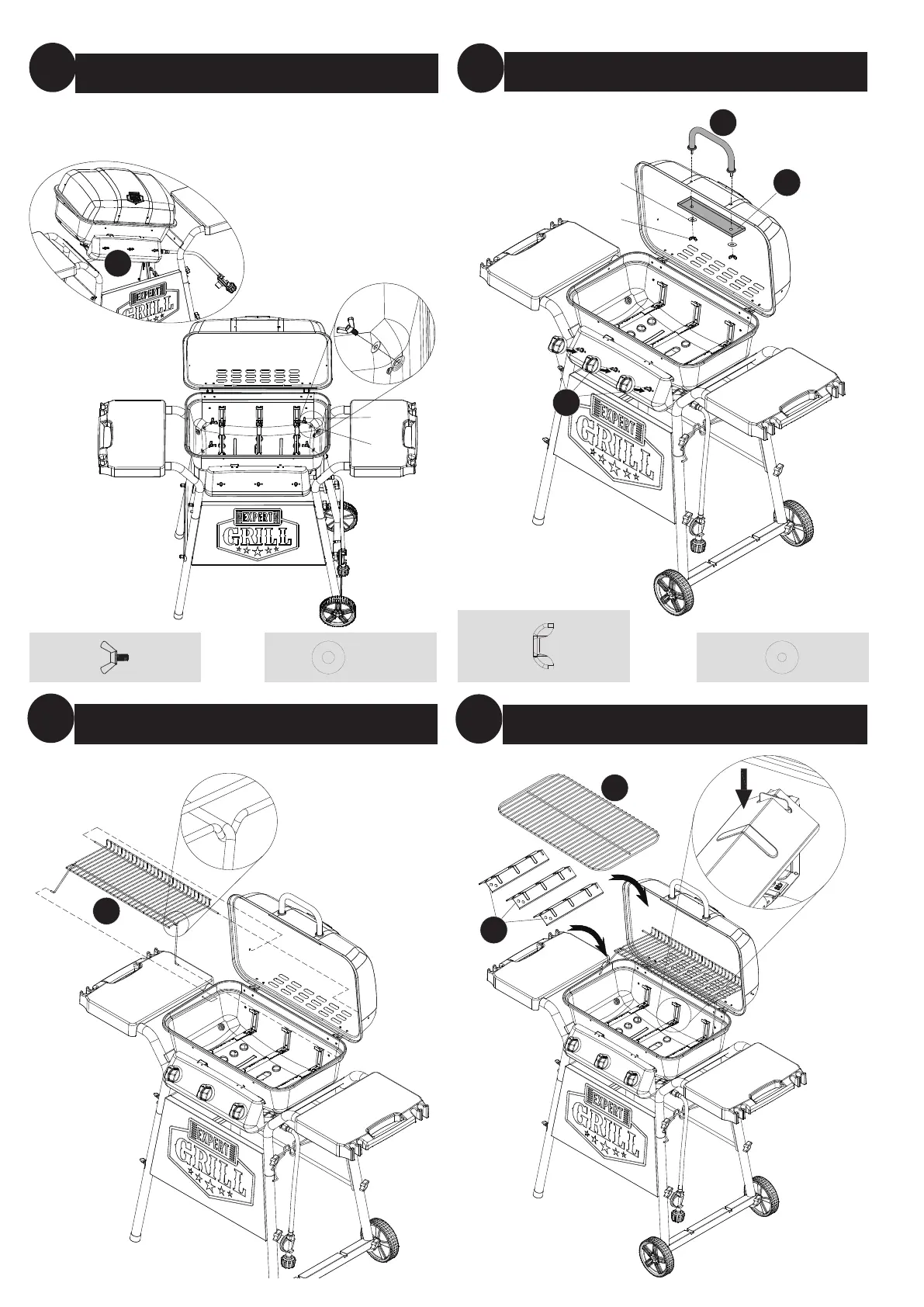 EXPERT
GRILL

EXPERT
GRILL

EXPERT
GRILL

EXPERT
GRILL

EXPERT
GRILL