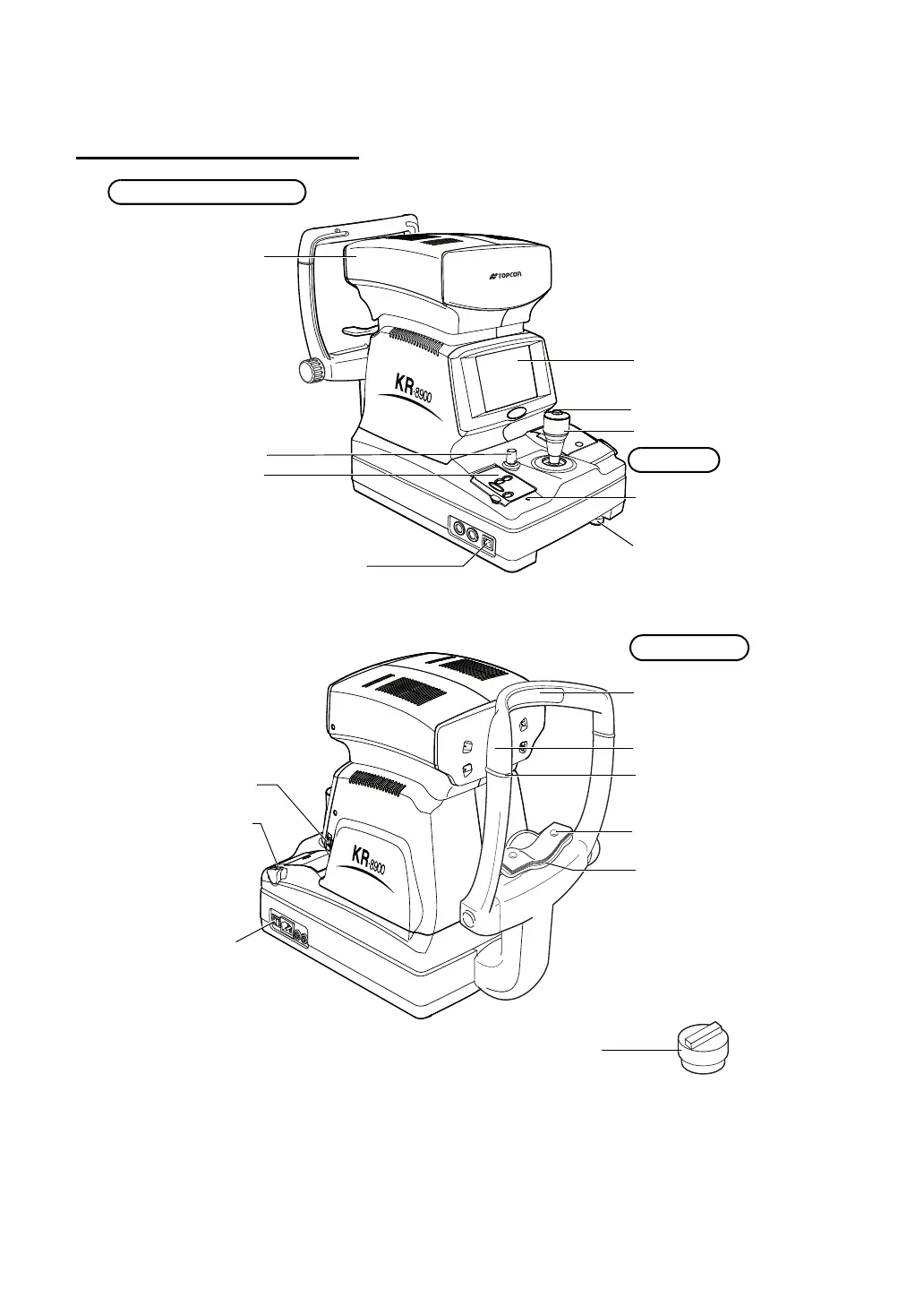 TOPCON

KR-8900

KR-8900