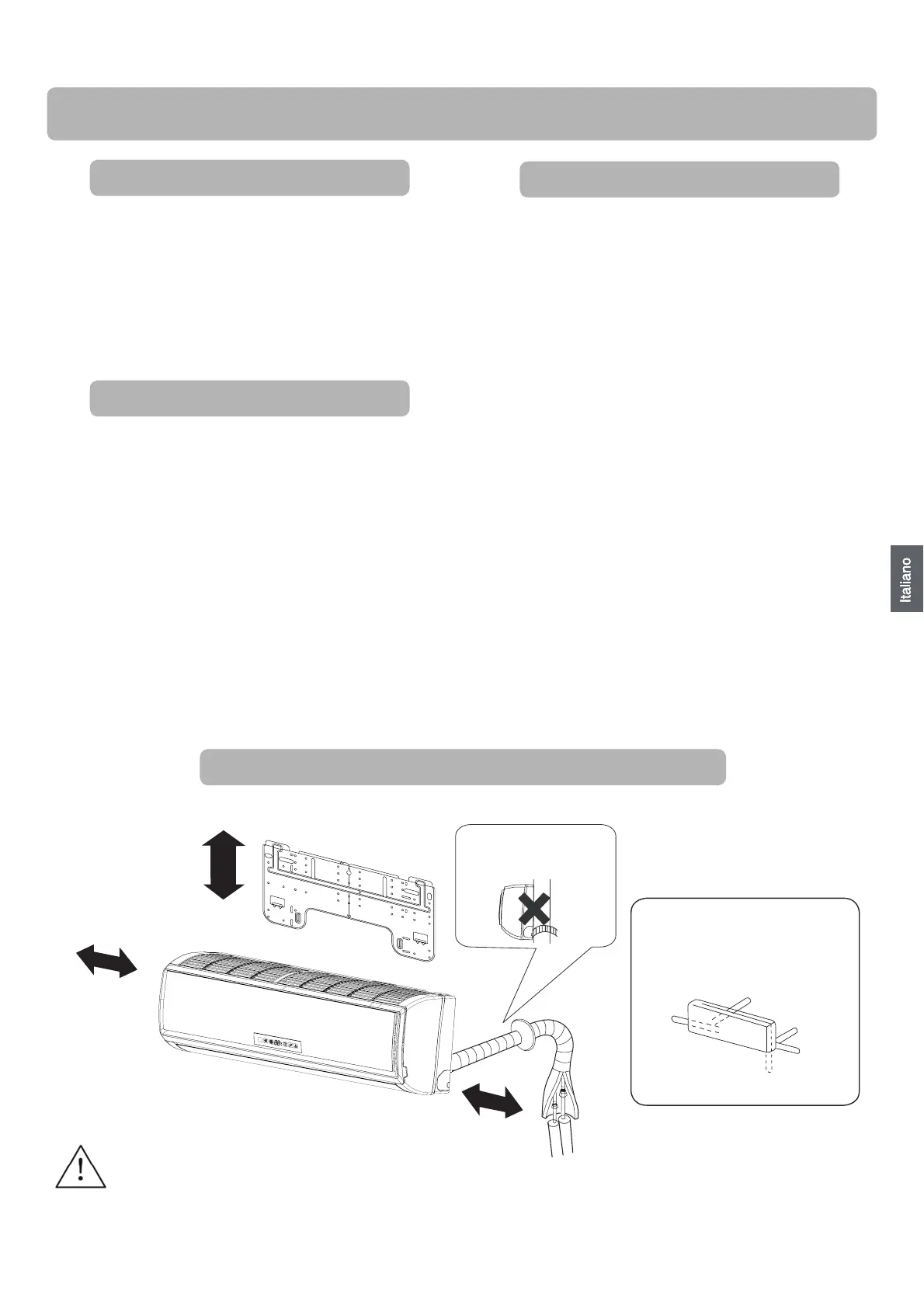 Italiano