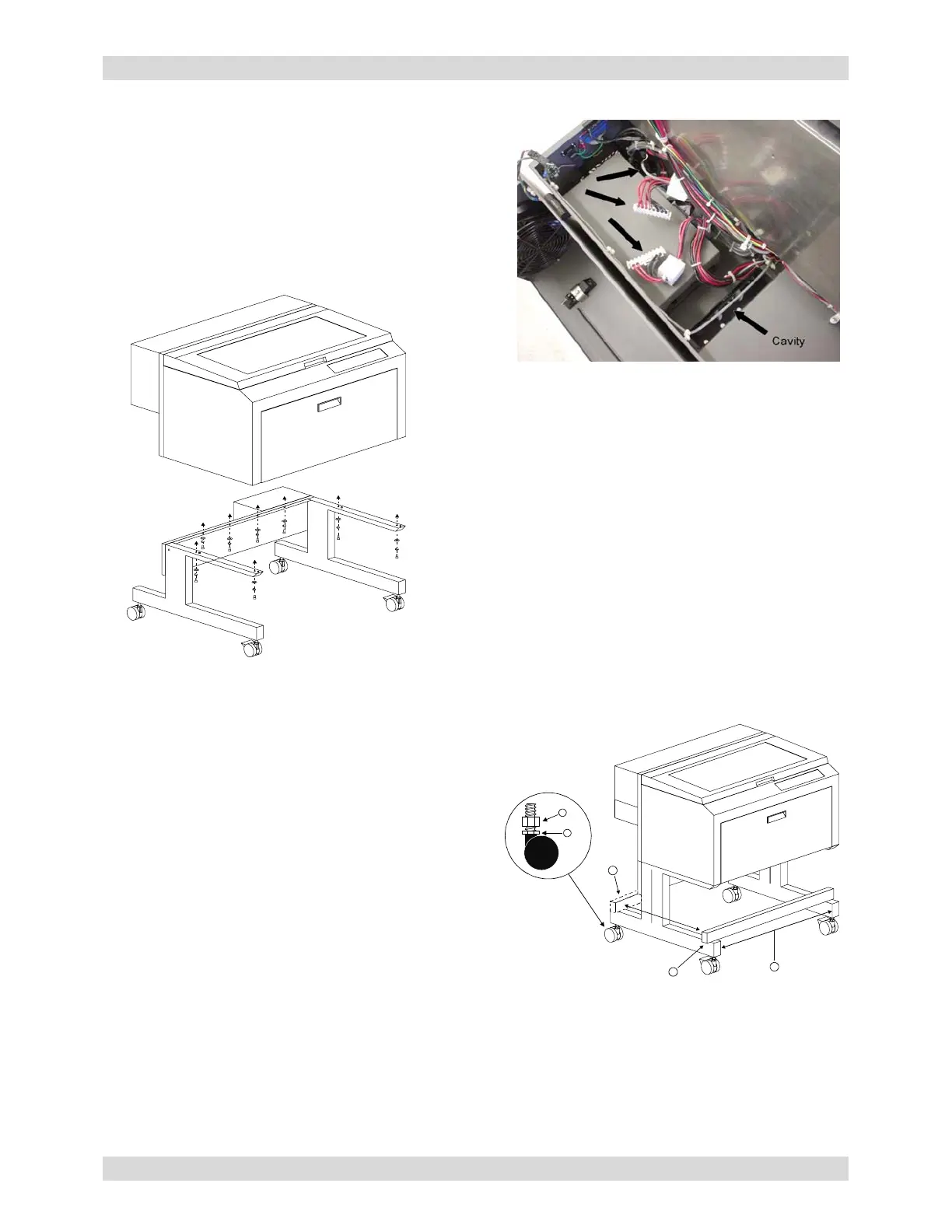 Cavity