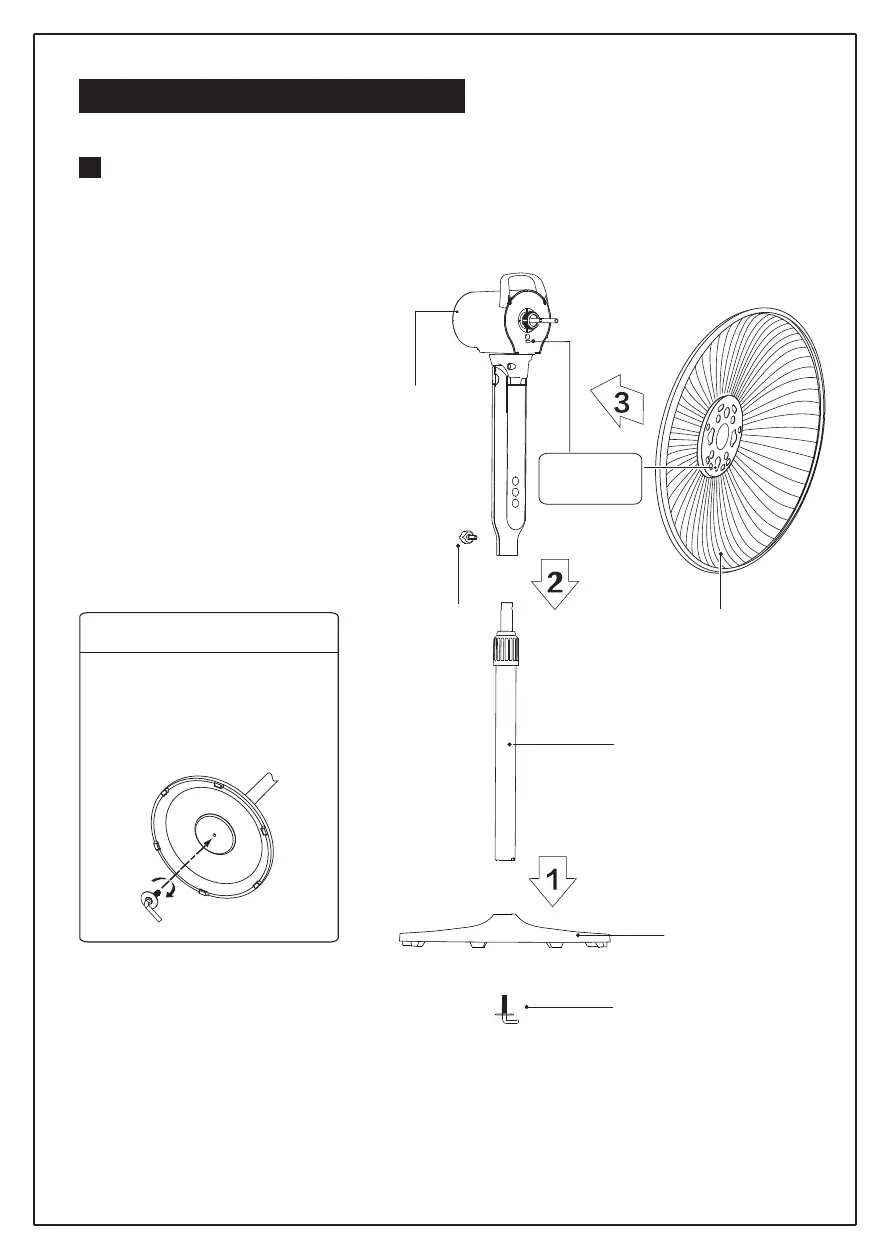 3

2

1