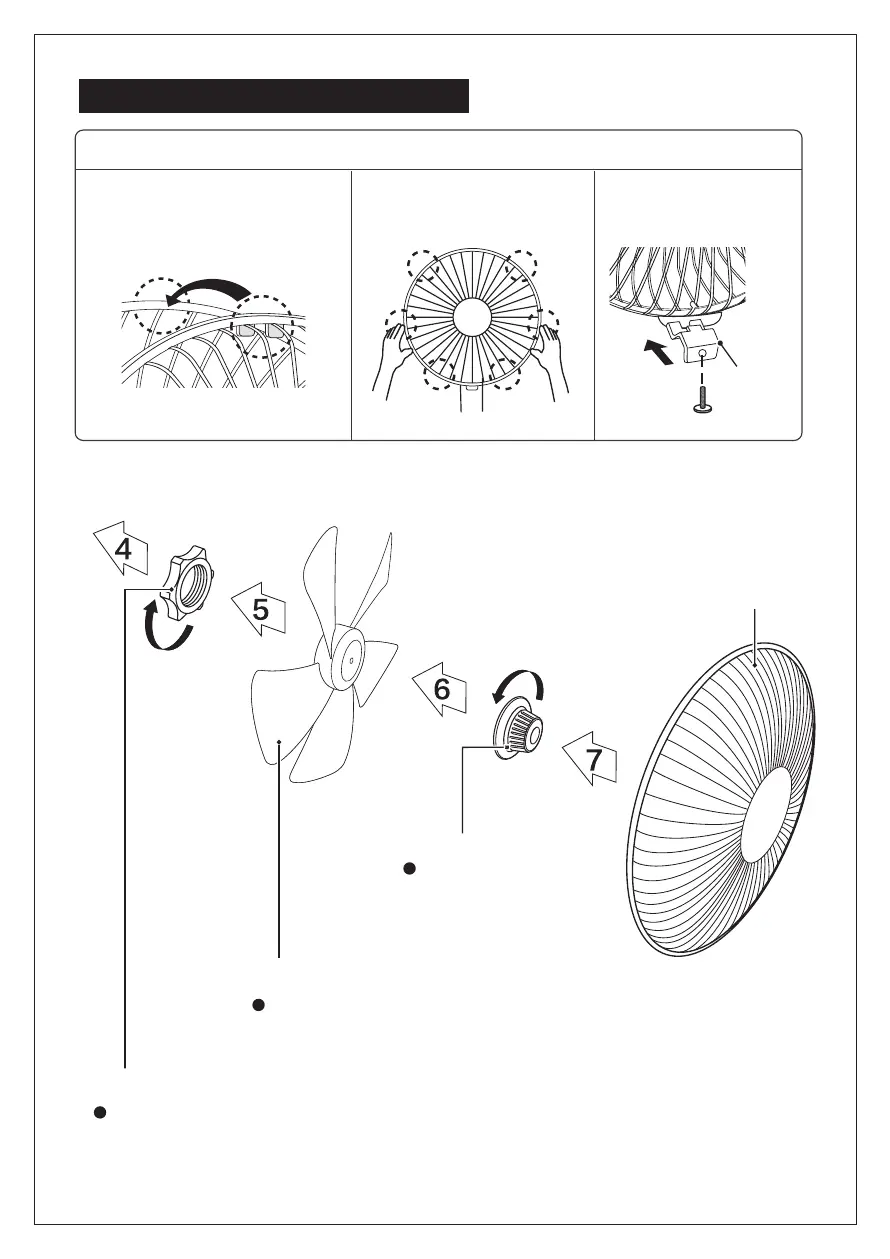 4

5

6

7