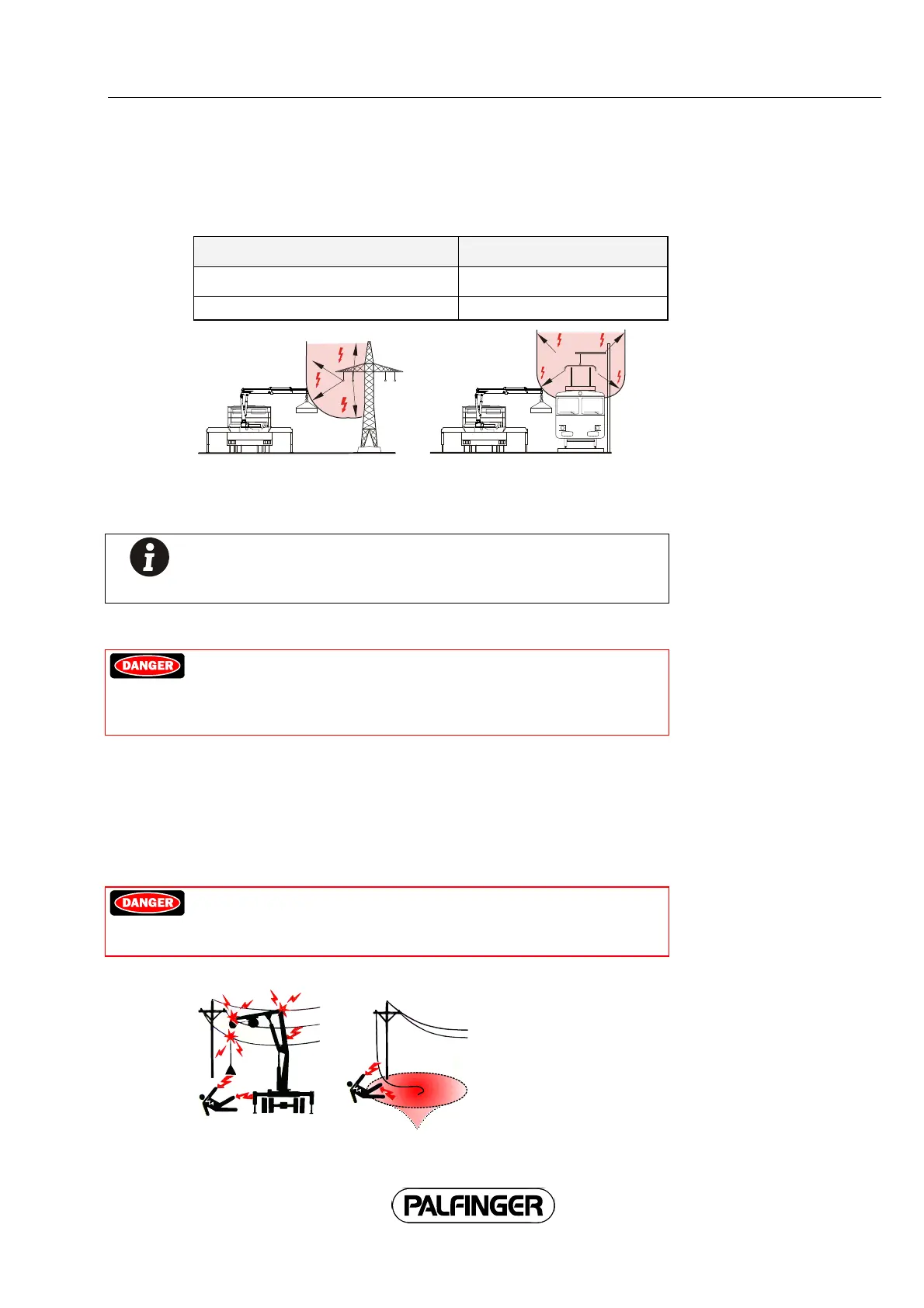 DANGER

DANGER

PALFINGER