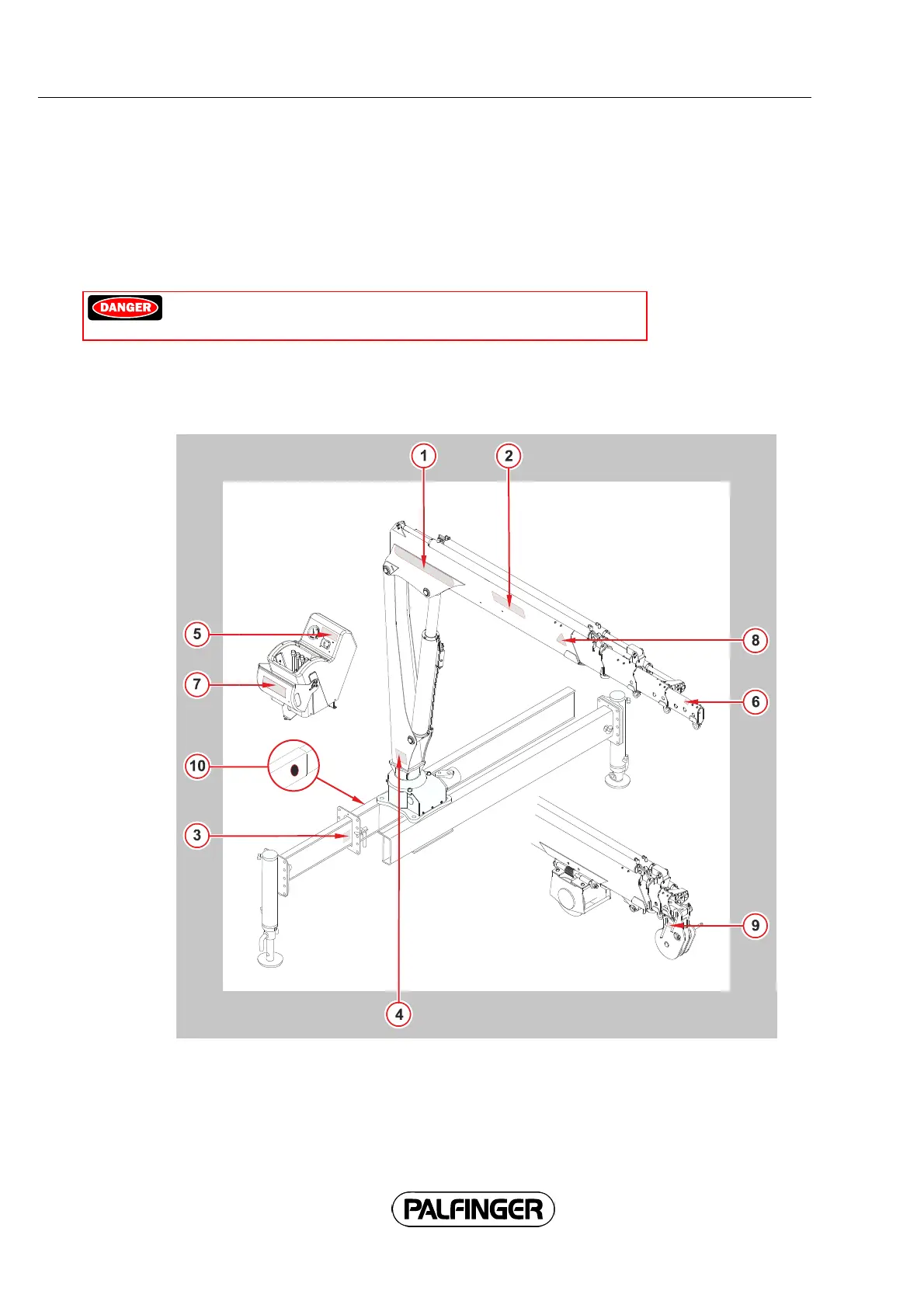 DANGER

1
2
5
8
7
6
10
3
9
4

PALFINGER