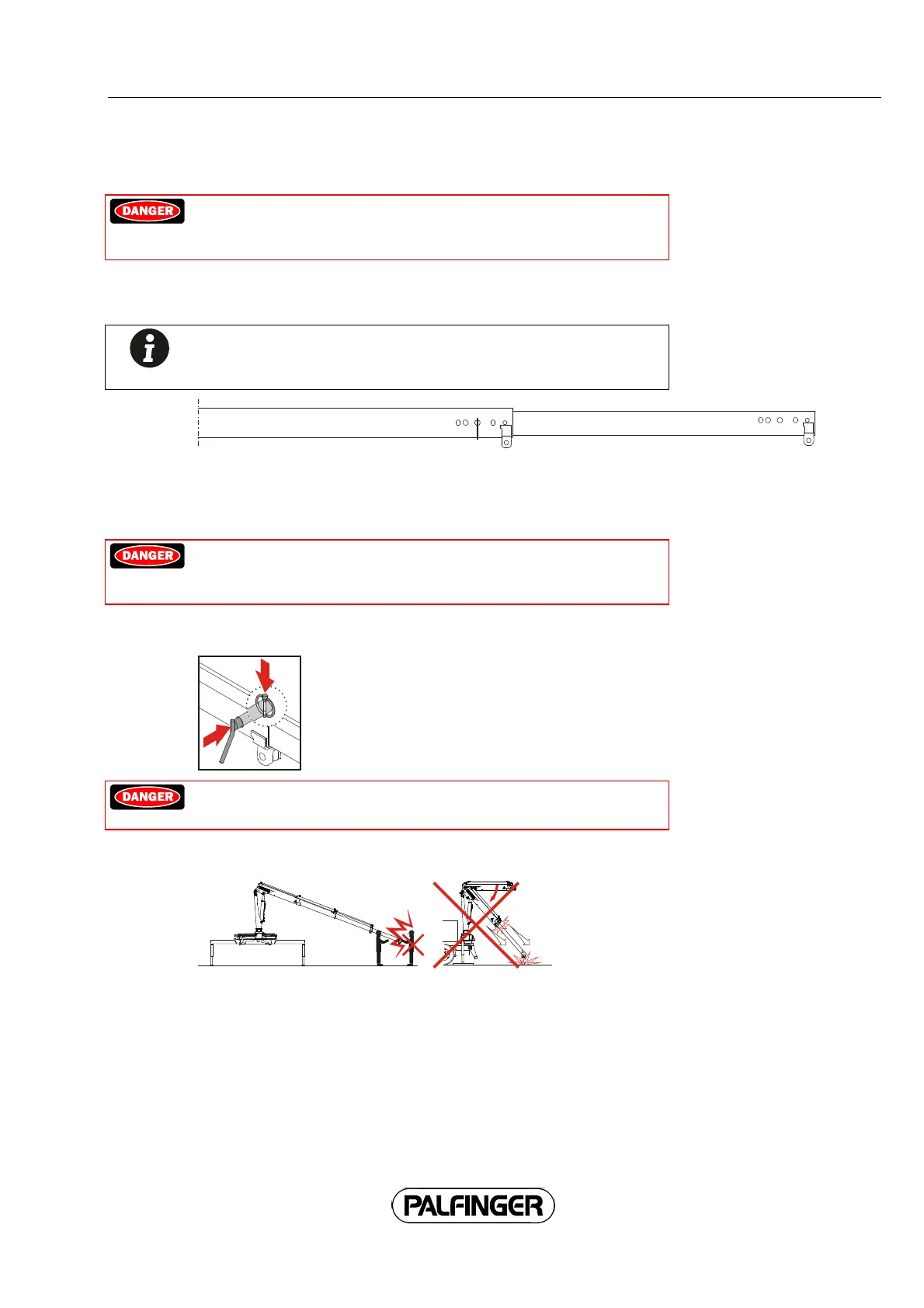 DANGER

DANGER

DANGER

PALFINGER