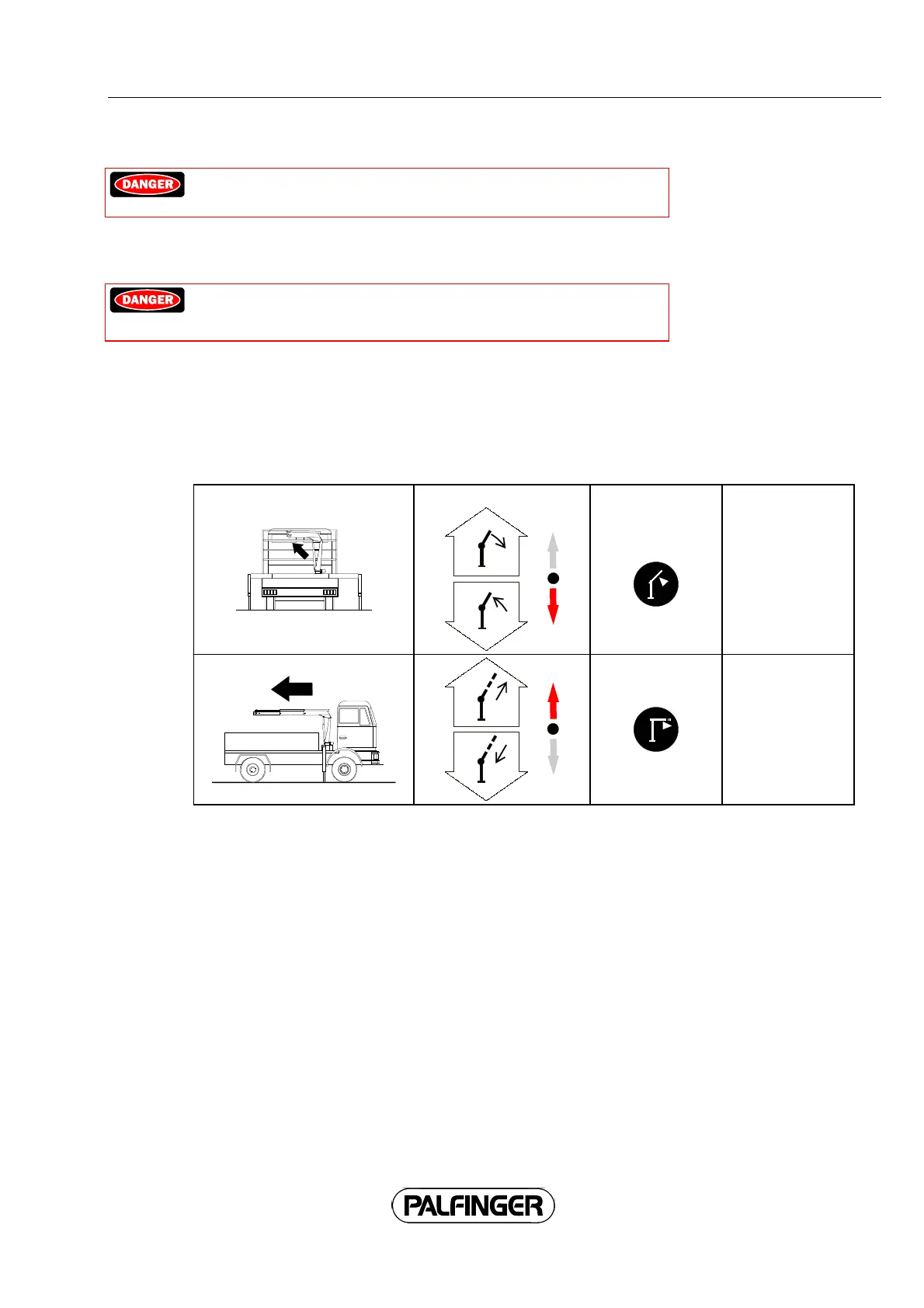 DANGER

DANGER

PALFINGER