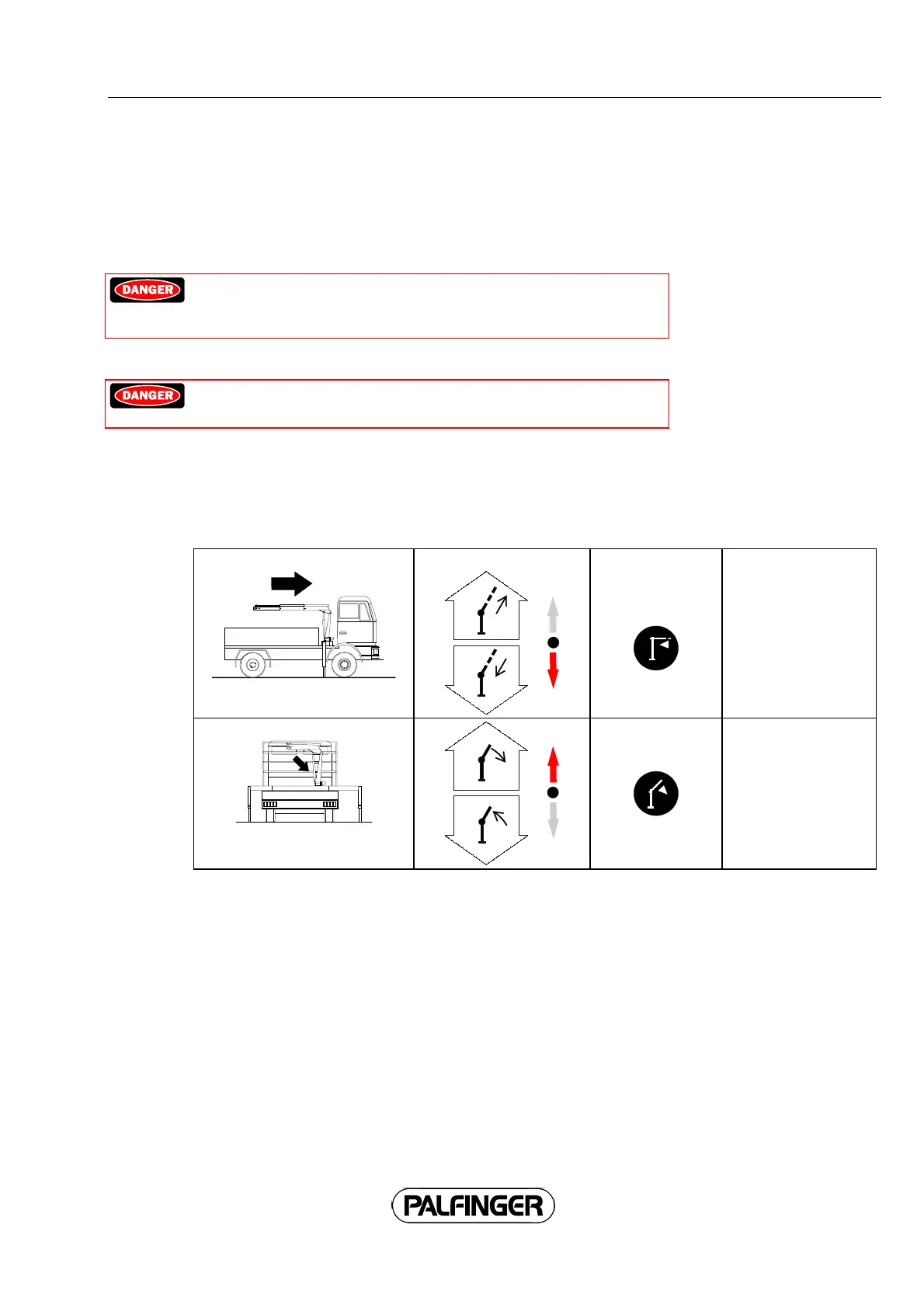 DANGER

DANGER

PALFINGER