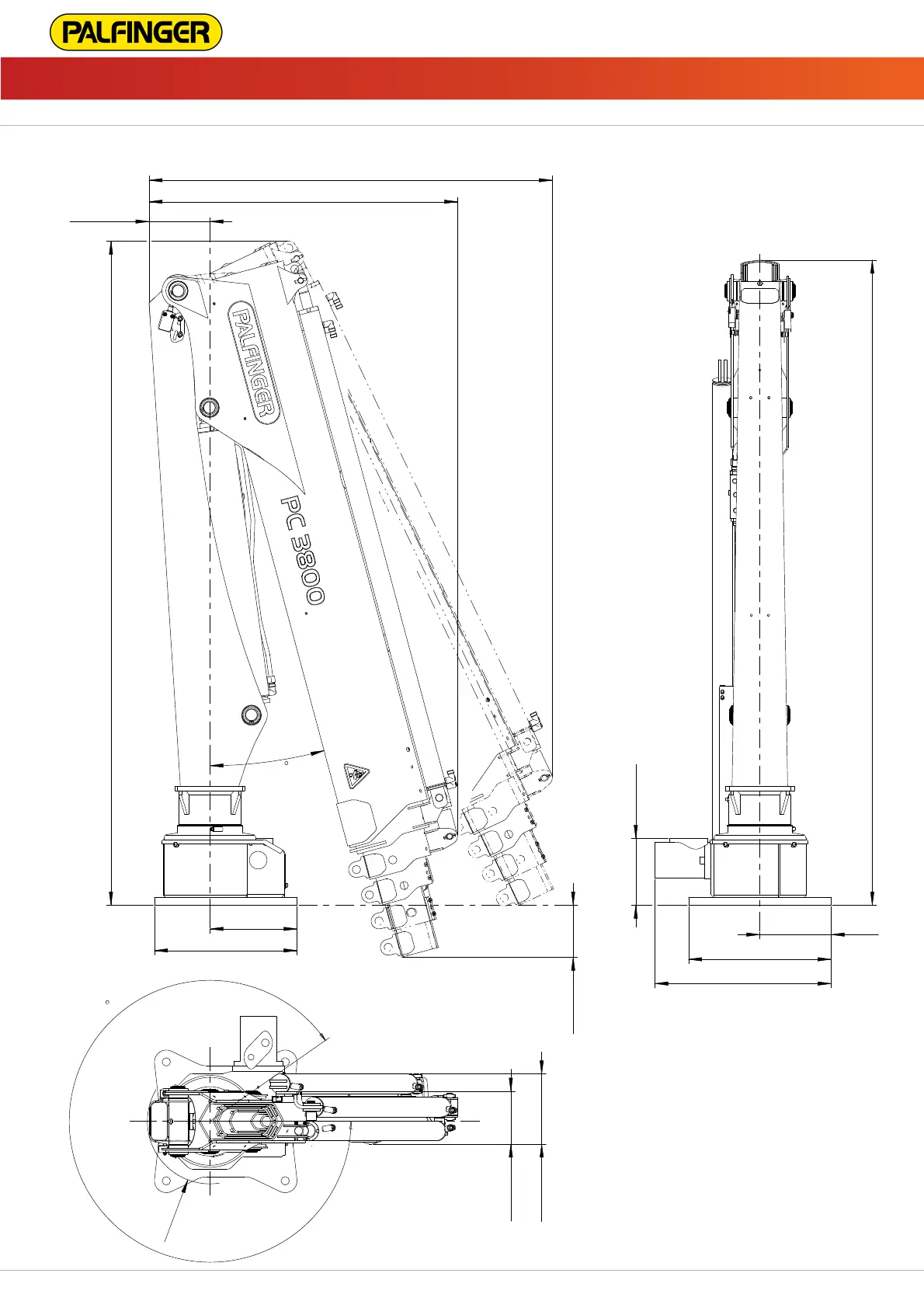 PALFINGER

PALFINGER

PC 3800