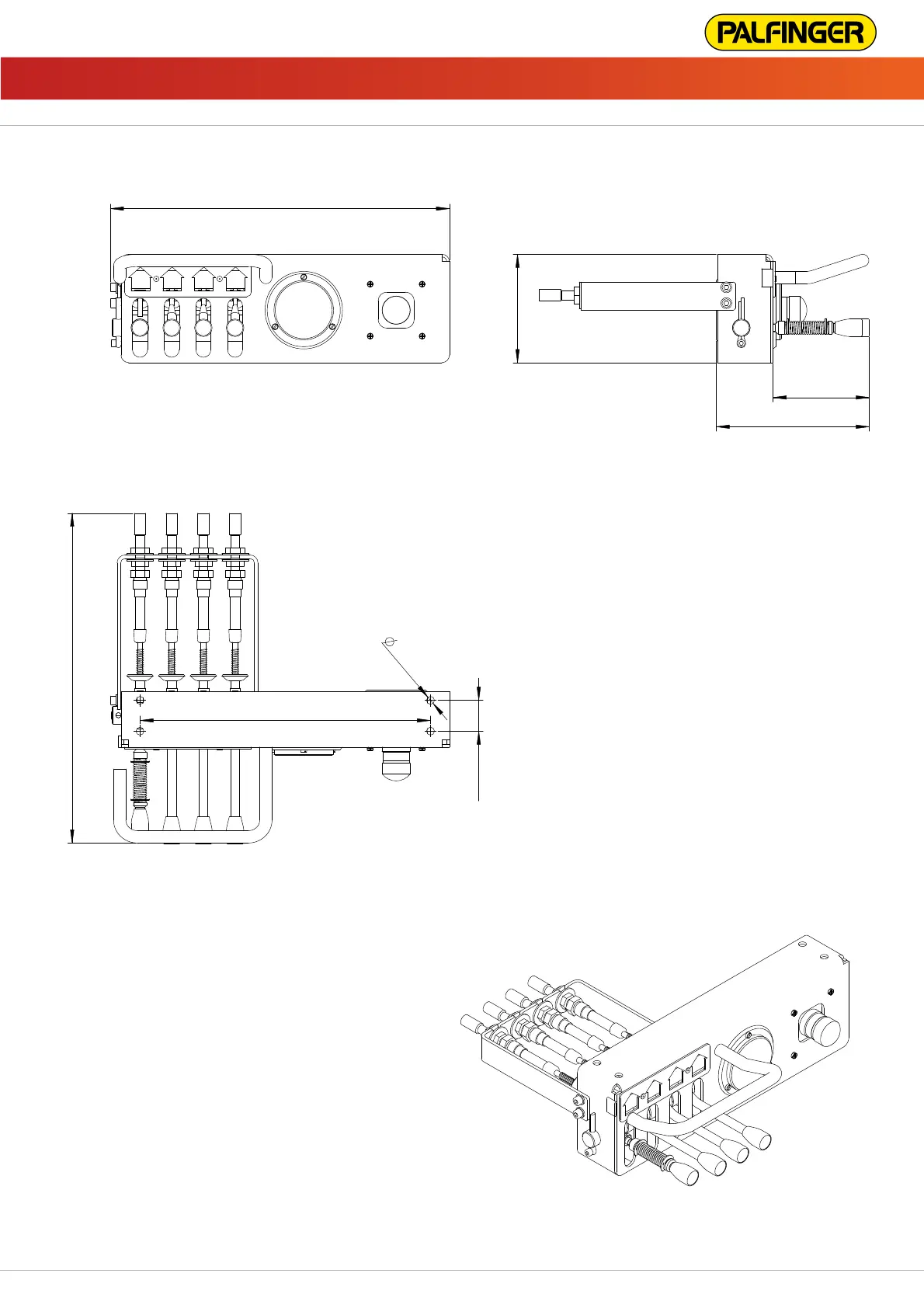 PALFINGER