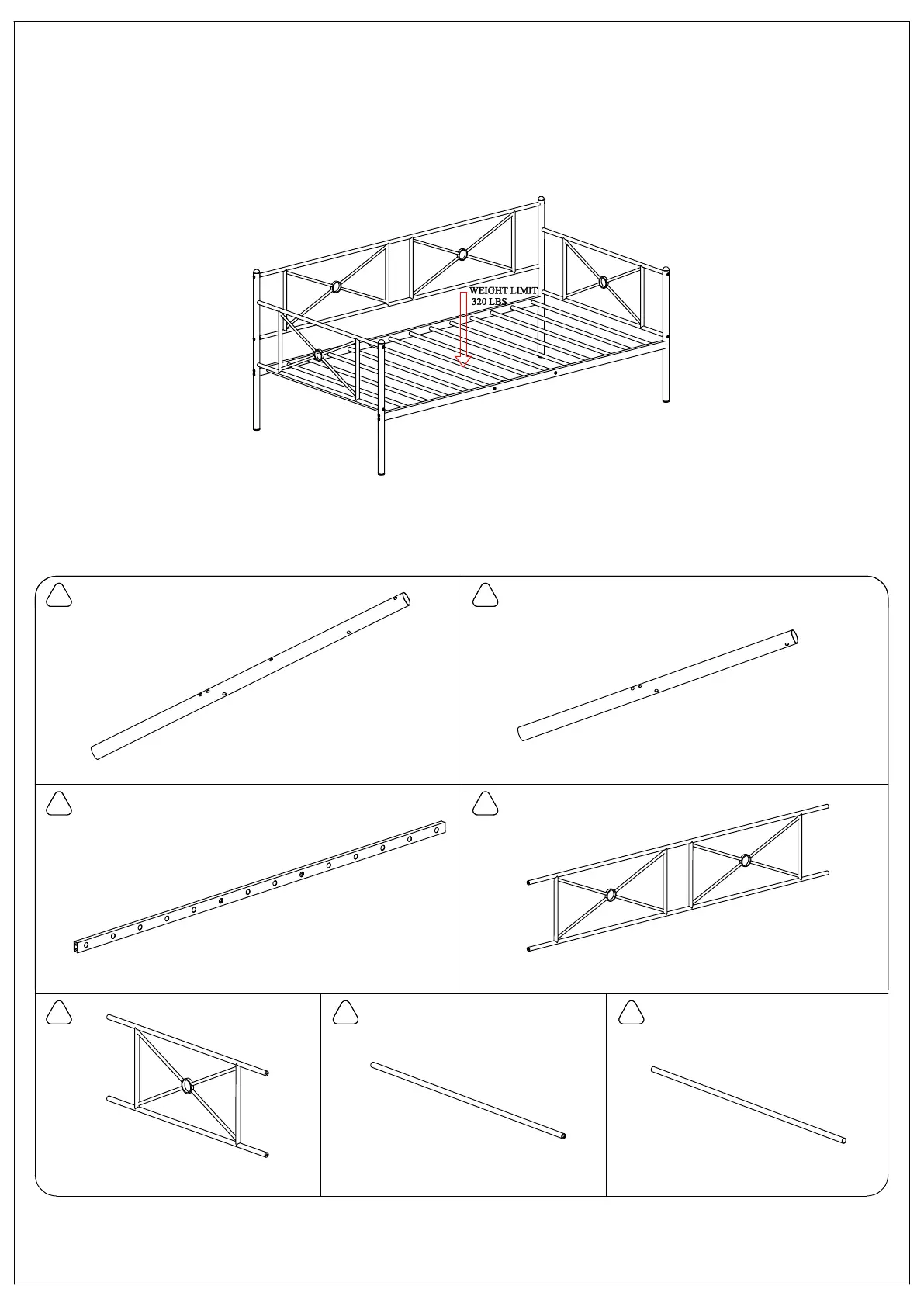 WEIGHT LIMIT
320 LBS