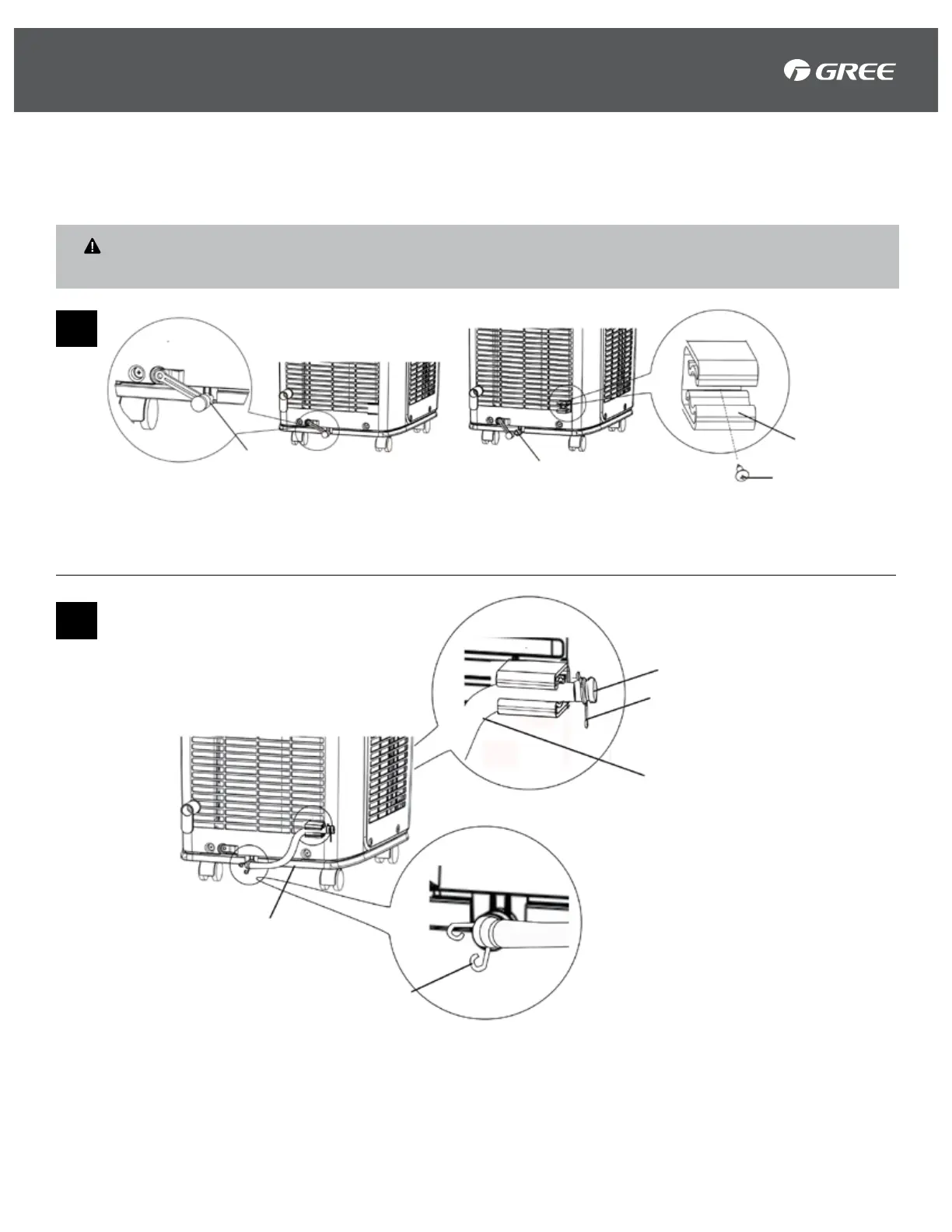 GREE