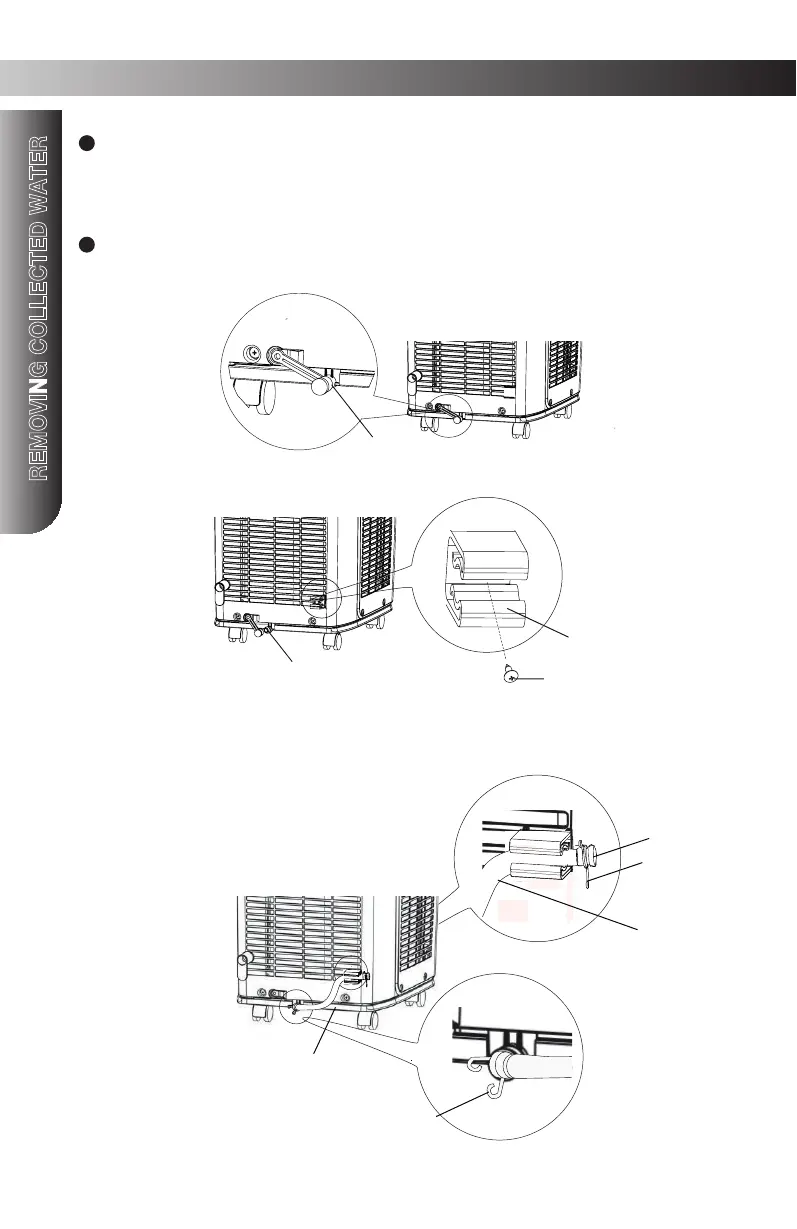 REMOVING COLLECTED WATER