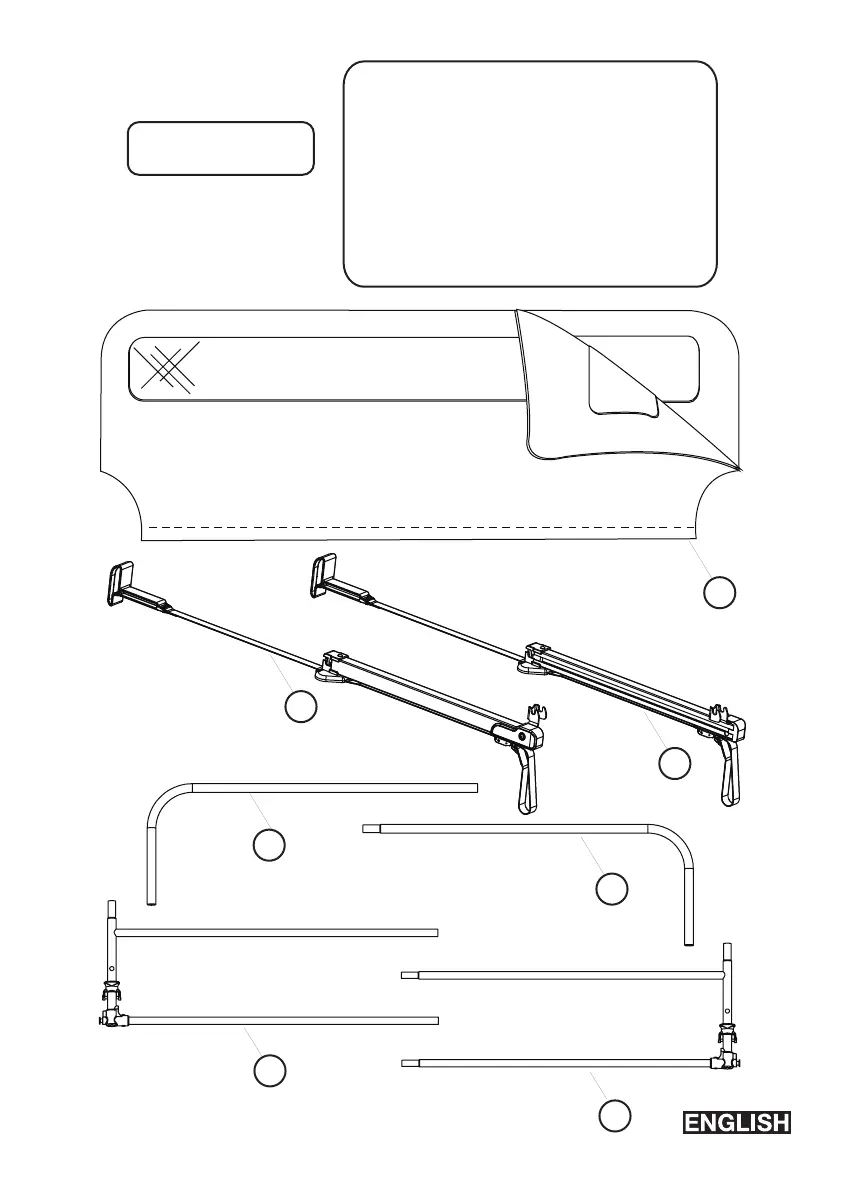 ENGLISH