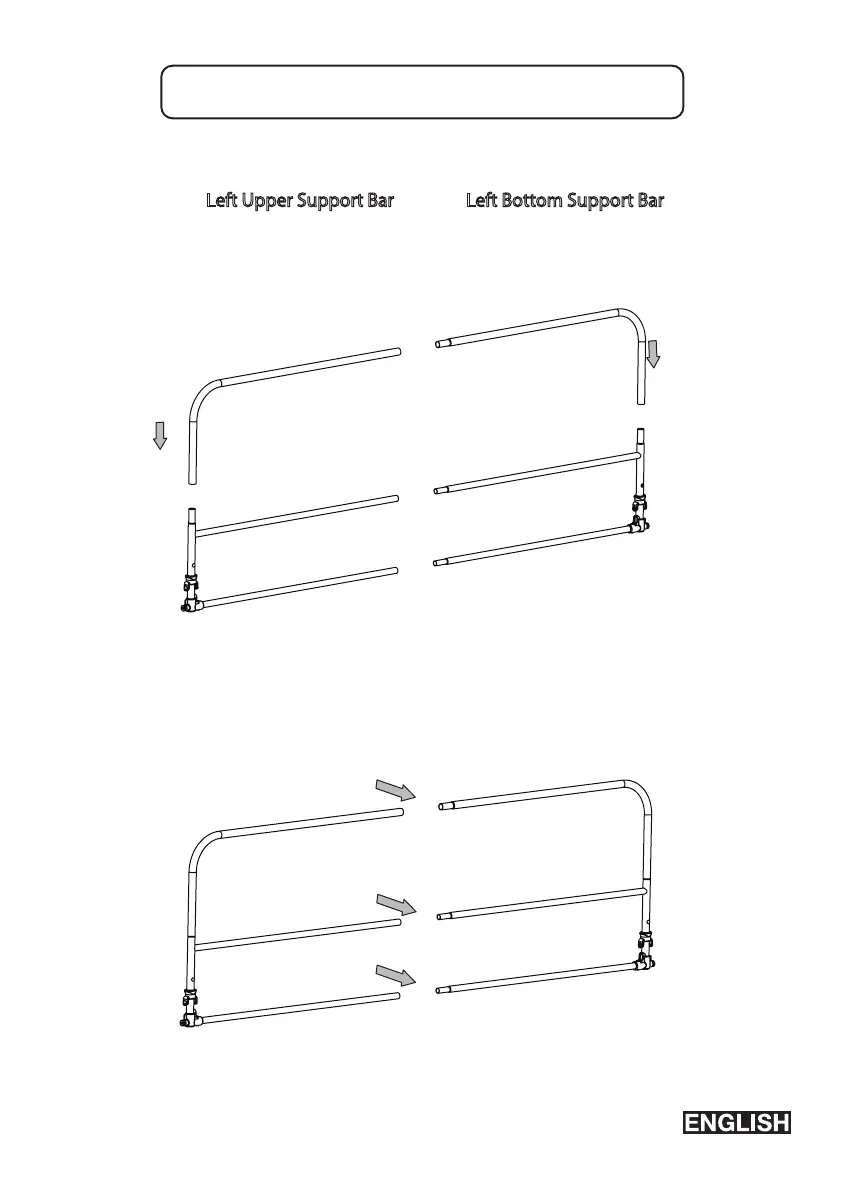 Left Upper Support Bar

Left Bottom Support Bar

ENGLISH