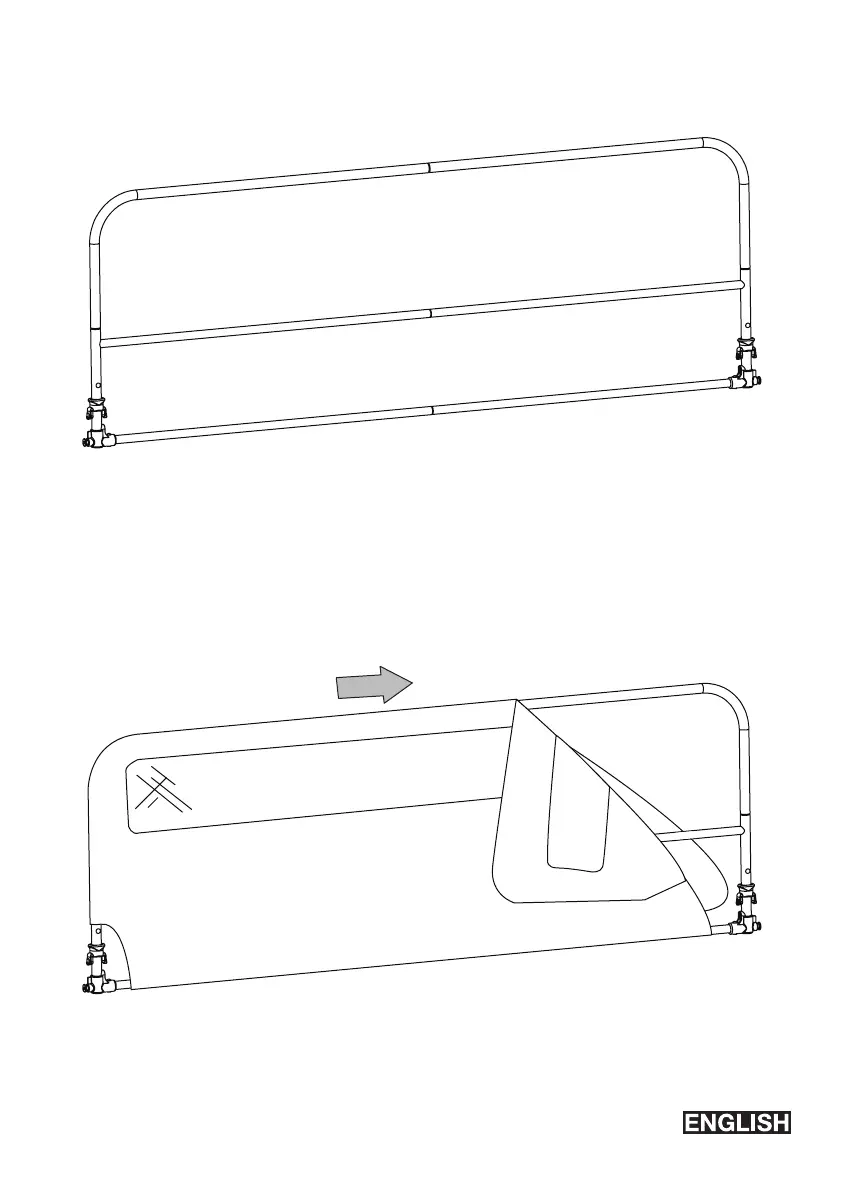 ENGLISH