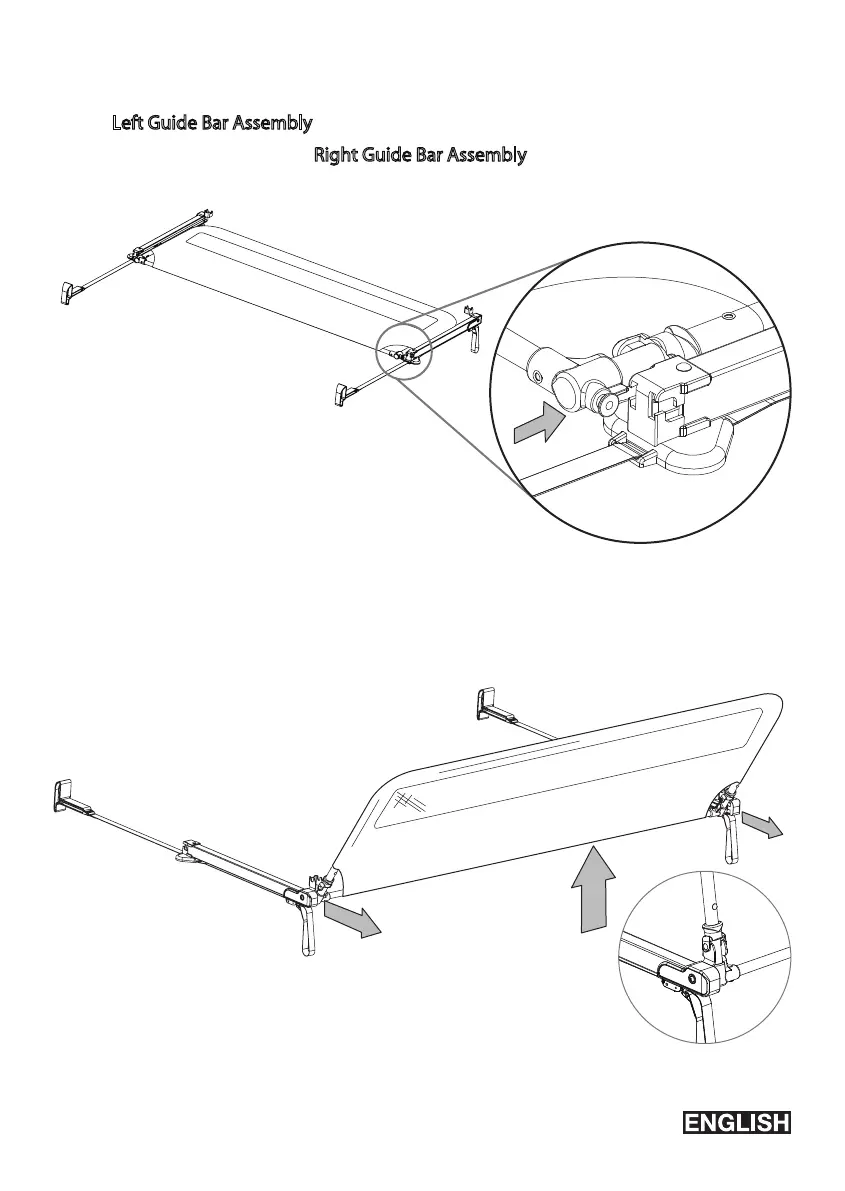 Left Guide Bar Assembly

Right Guide Bar Assembly

ENGLISH