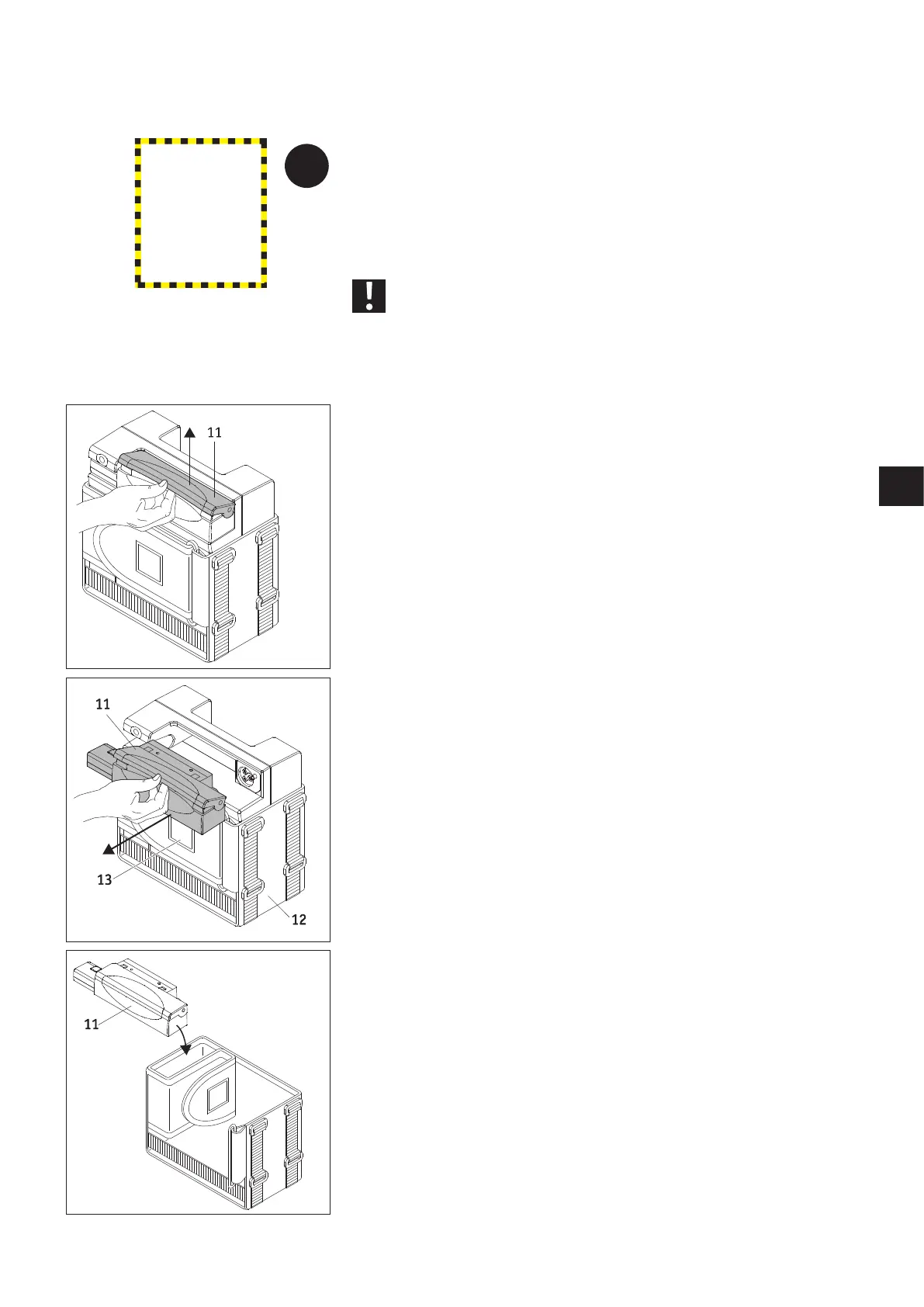 11

11

13

12

11