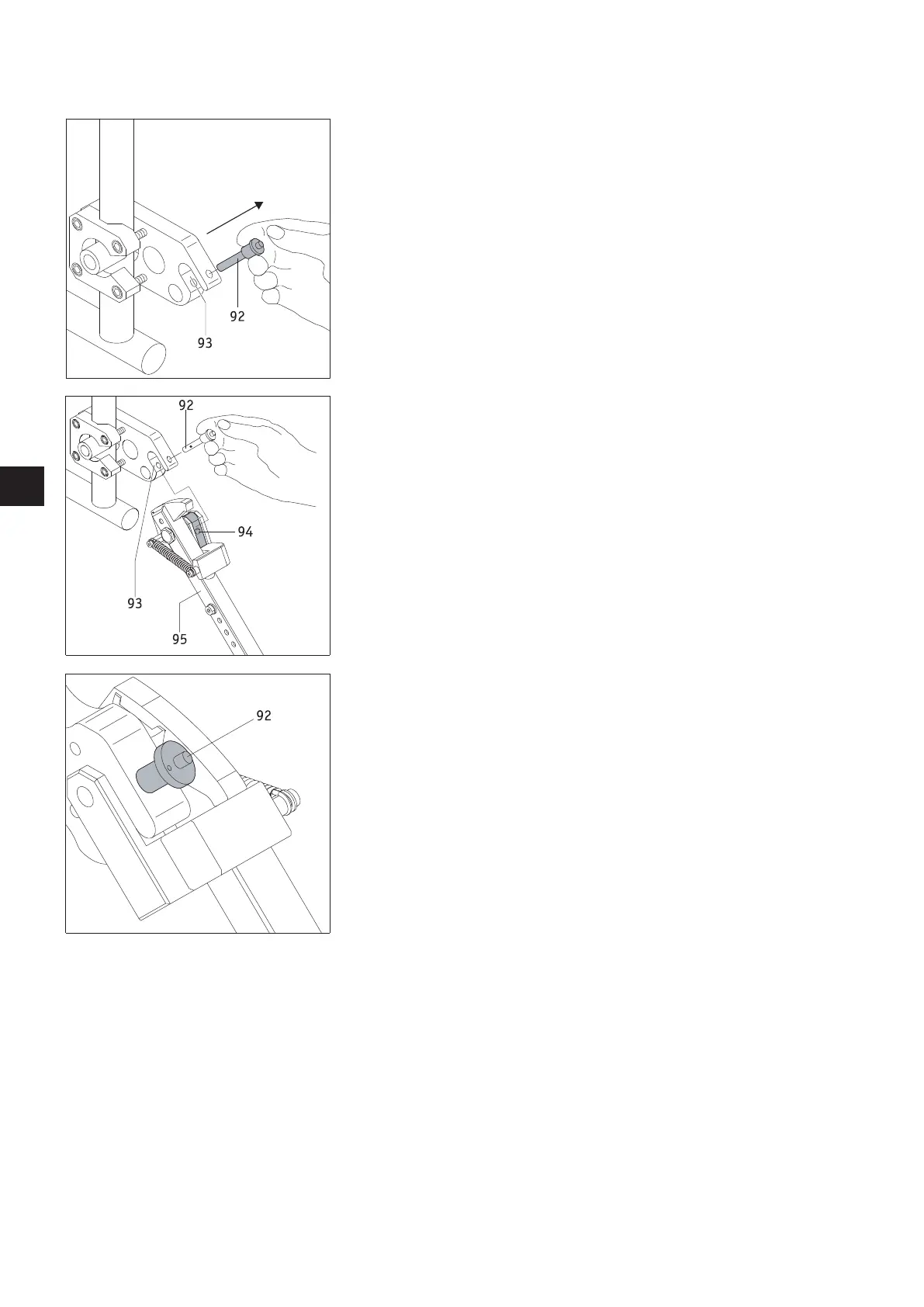 92
93

92
94
93
95

92