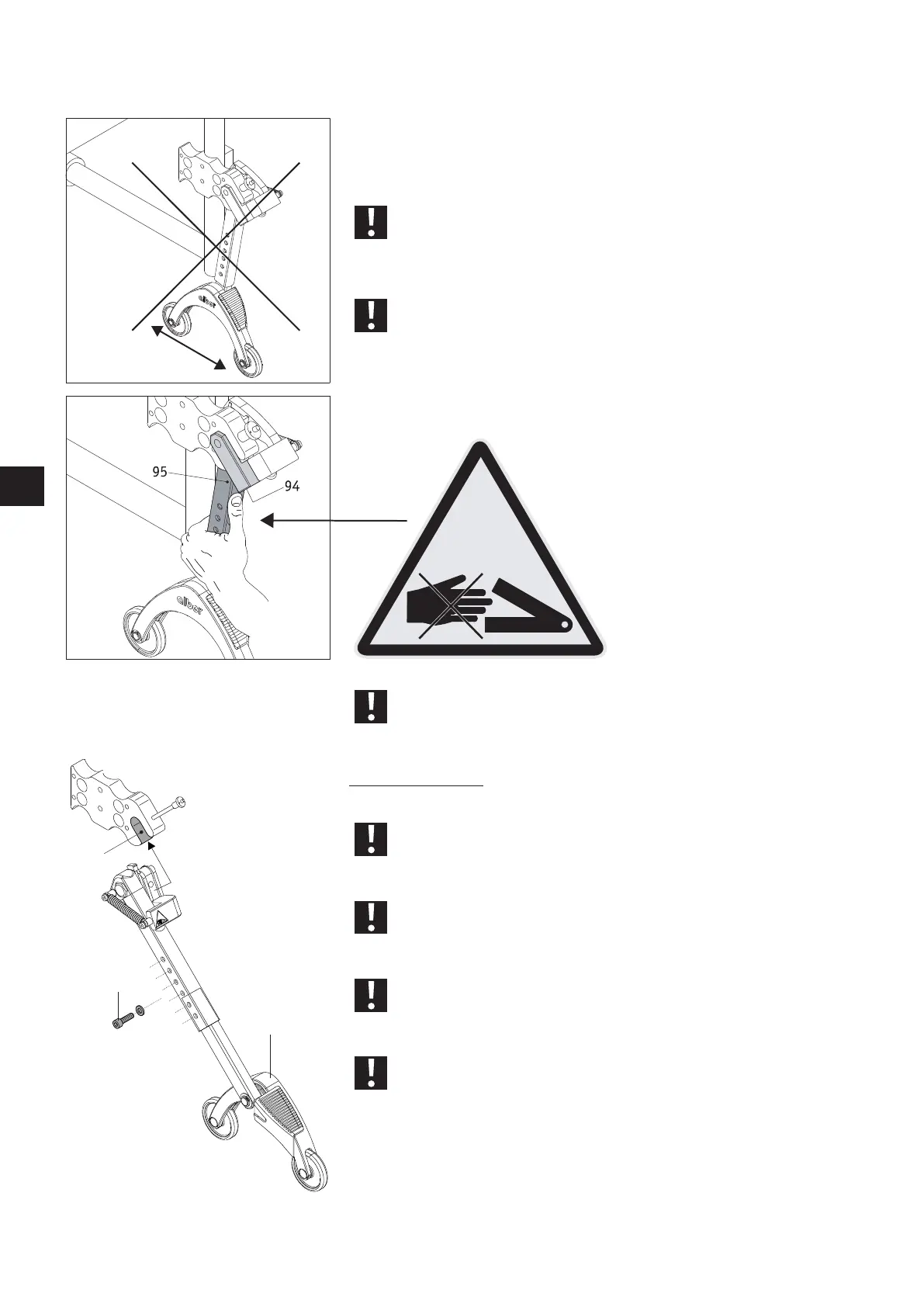 alber

95

94

alber