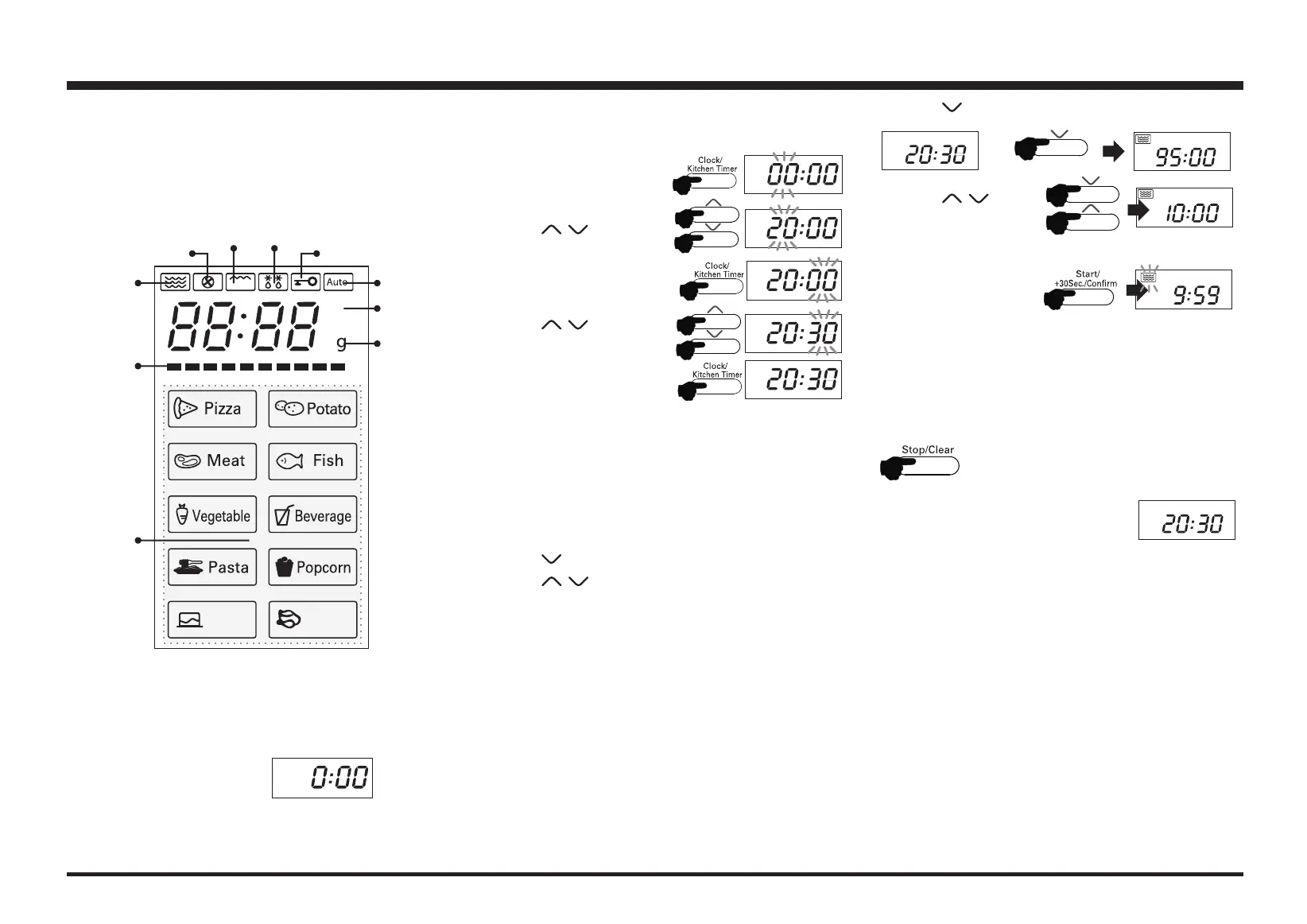 Auto

88:88

g

Pizza

Potato

Meat

Fish

Vegetable

Beverage

Pasta

Popcorn

0:00

Clock/ Kitchen Timer

00:00

20:00

Clock/ Kitchen Timer

20:00

20:30

Clock/ Kitchen Timer

20:30

20:30

95:00

10:00

Start/ +30Sec./Confirm

9:59

Stop/Clear

20:30