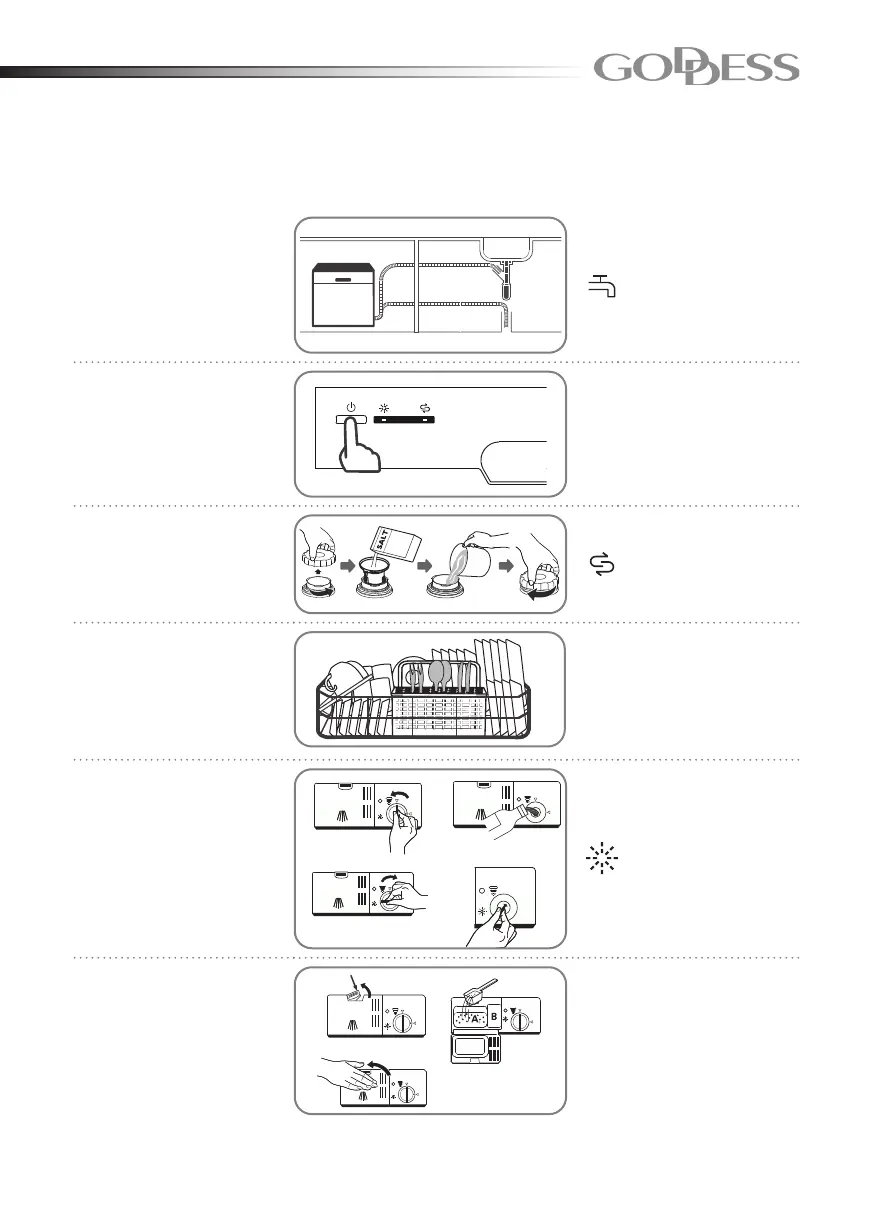 GODDESS

SALT

A

B