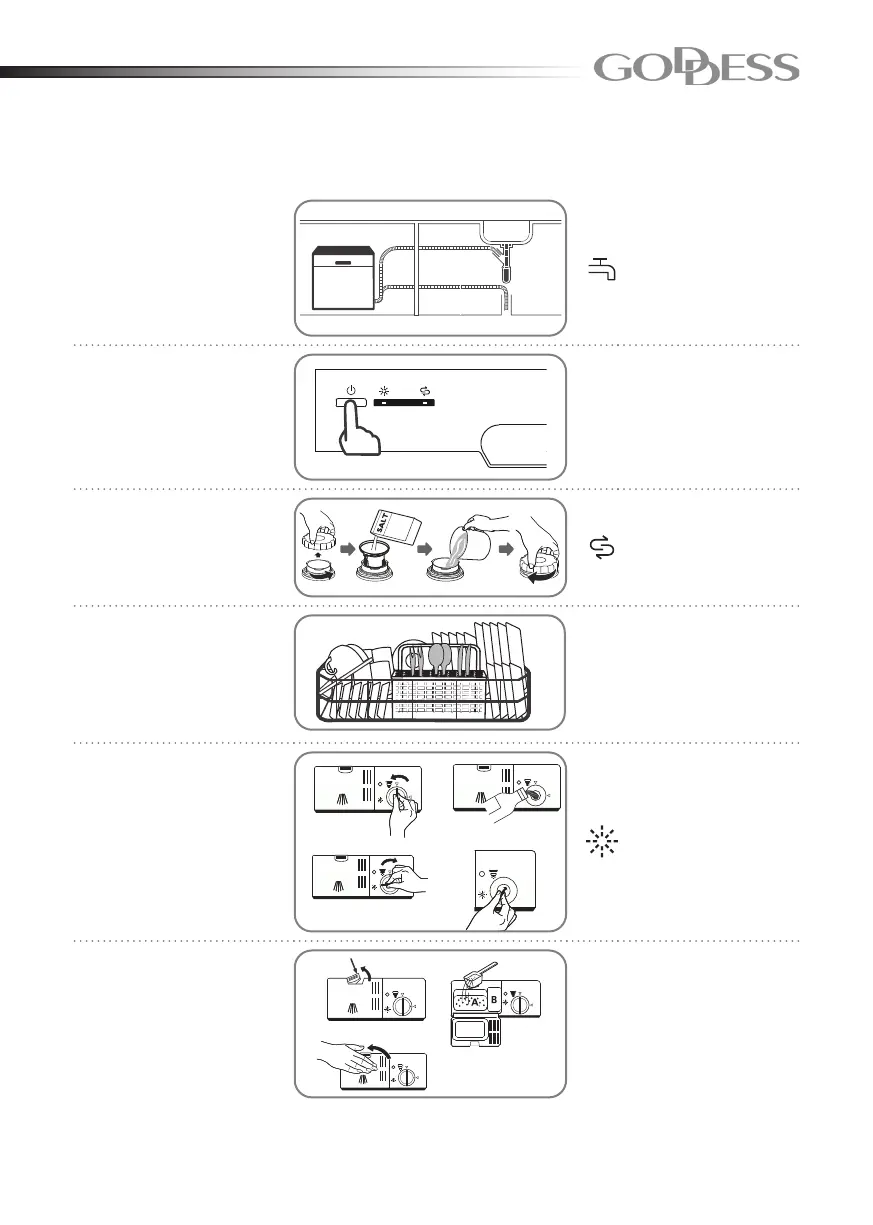 GODDESS

SALT

A

B