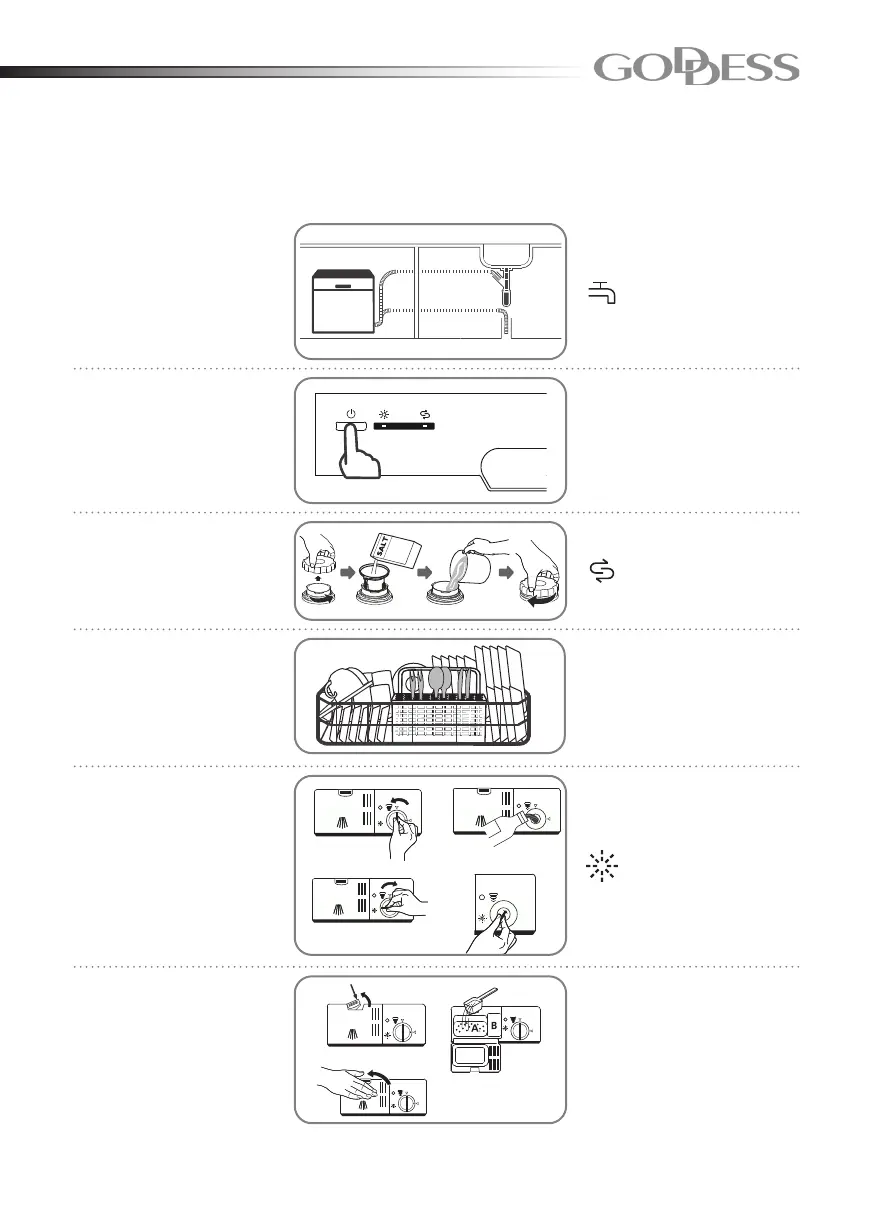 GODDESS

SALT

A

B