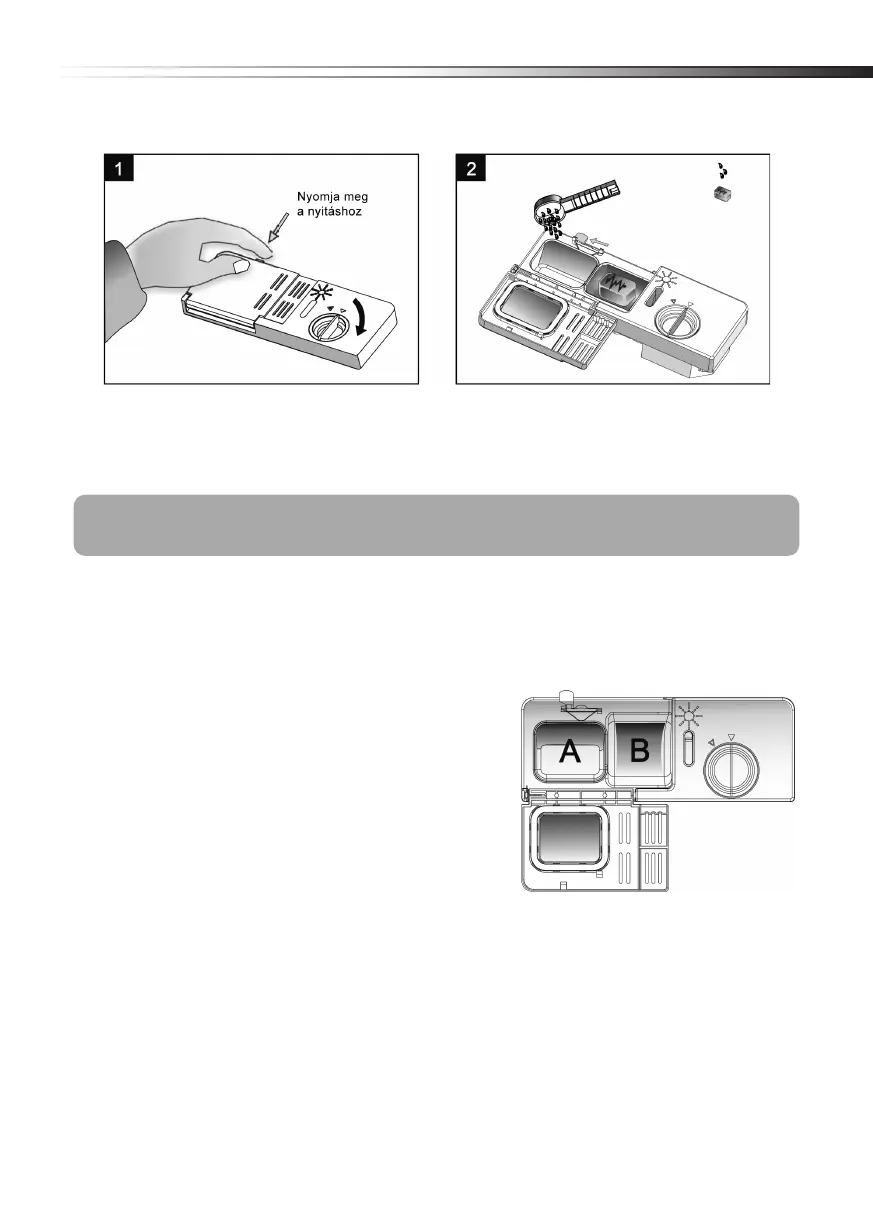 1

Nyomja meg a nyitáshoz

2

A

B