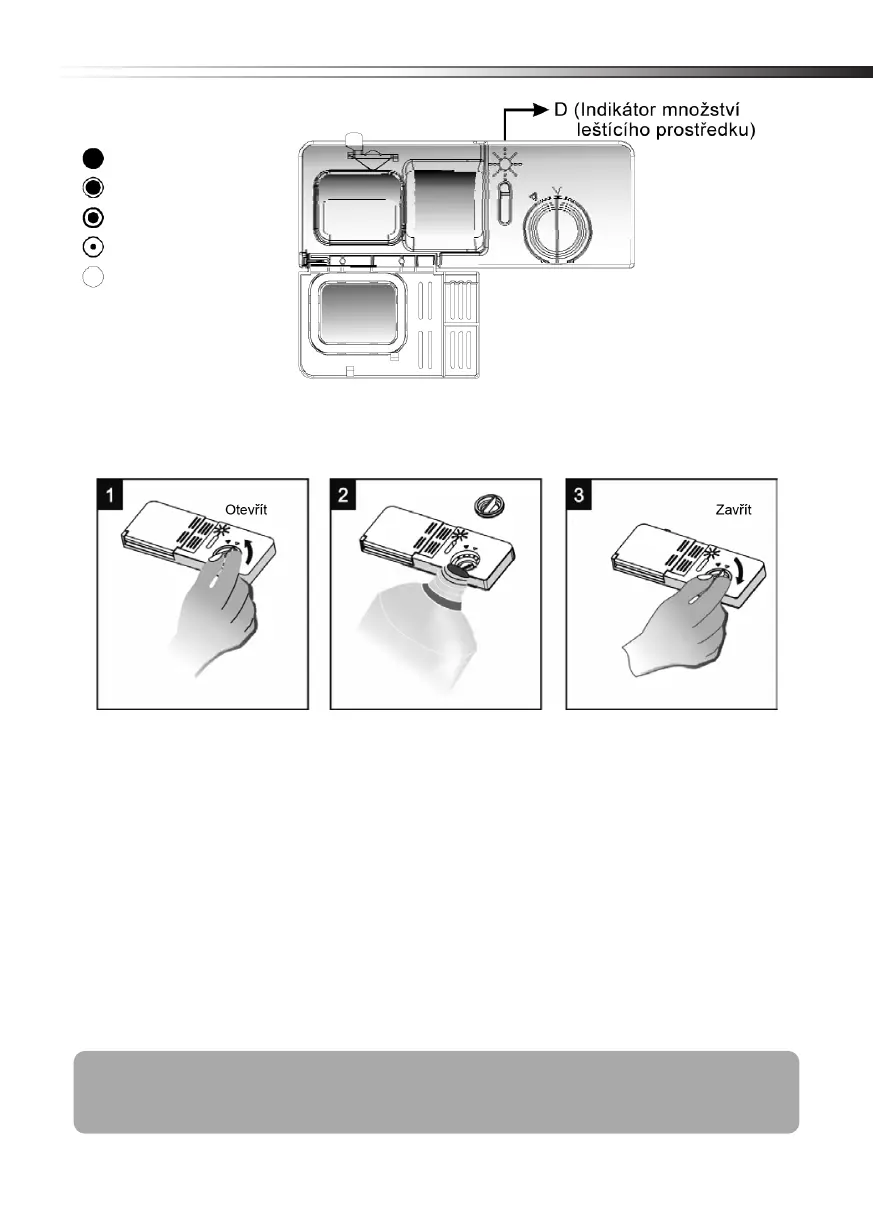 D (Indikátor množství leštícího prostředku)

1 Otevřít

2

3 Zavřít