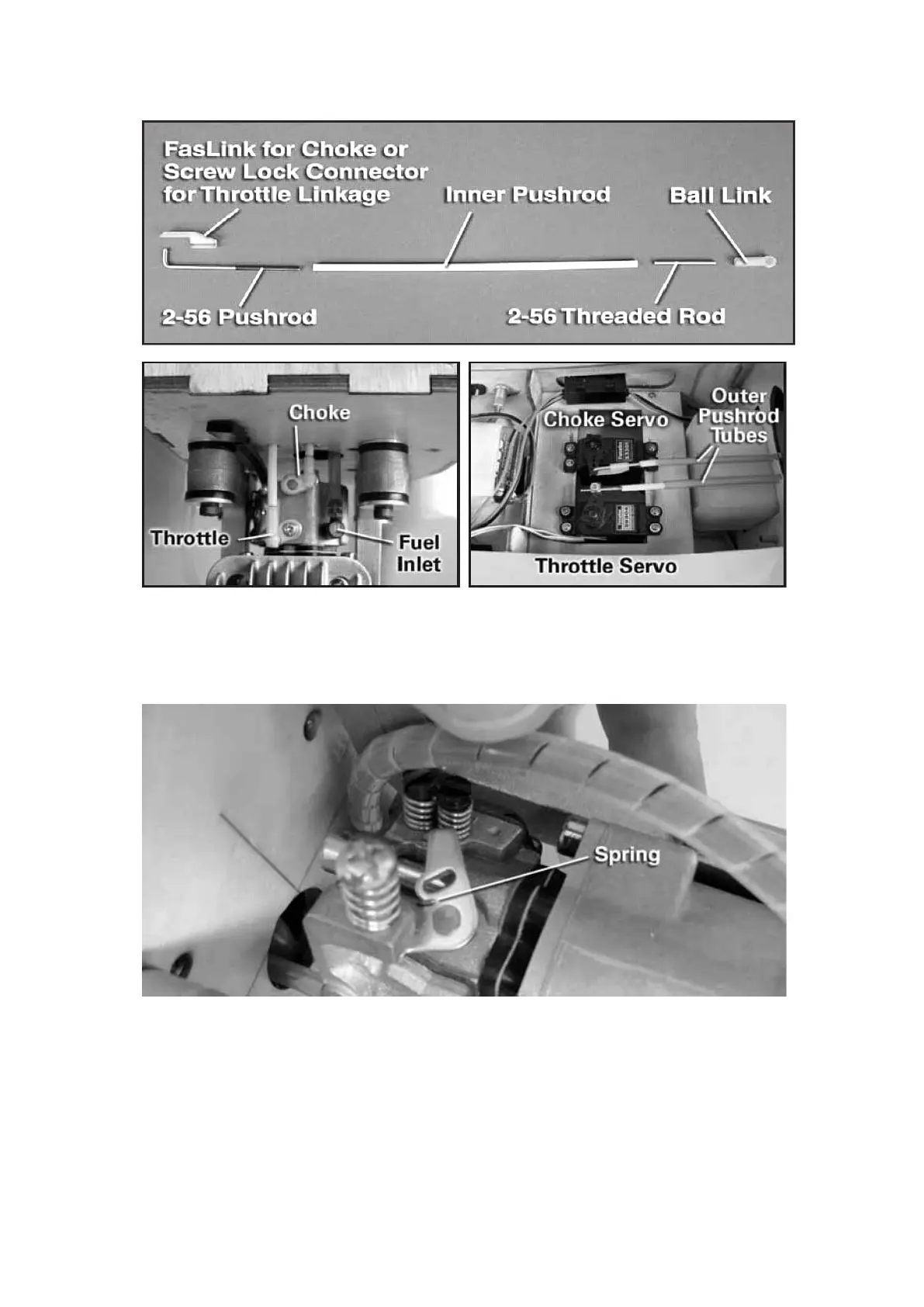 FasLink for Choke or Screw Lock Connector for Throttle Linkage

Inner Pushrod

Ball Link

2-56 Pushrod

2-56 Threaded Rod

Choke

Throttle

Fuel Inlet

Choke Servo

Outer Pushrod Tubes

Throttle Servo

Spring