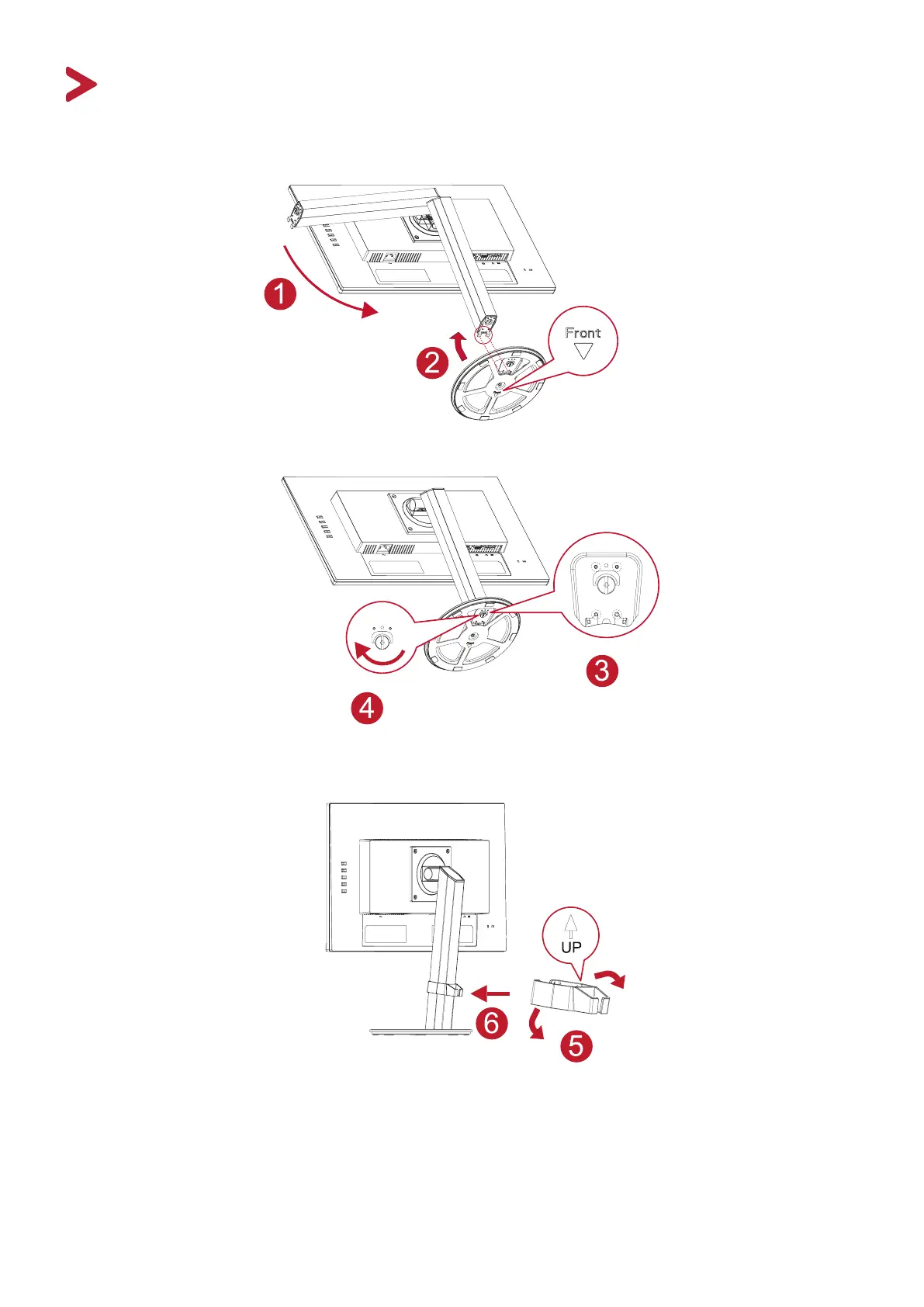 1

2

Front

3

4

UP

6

5