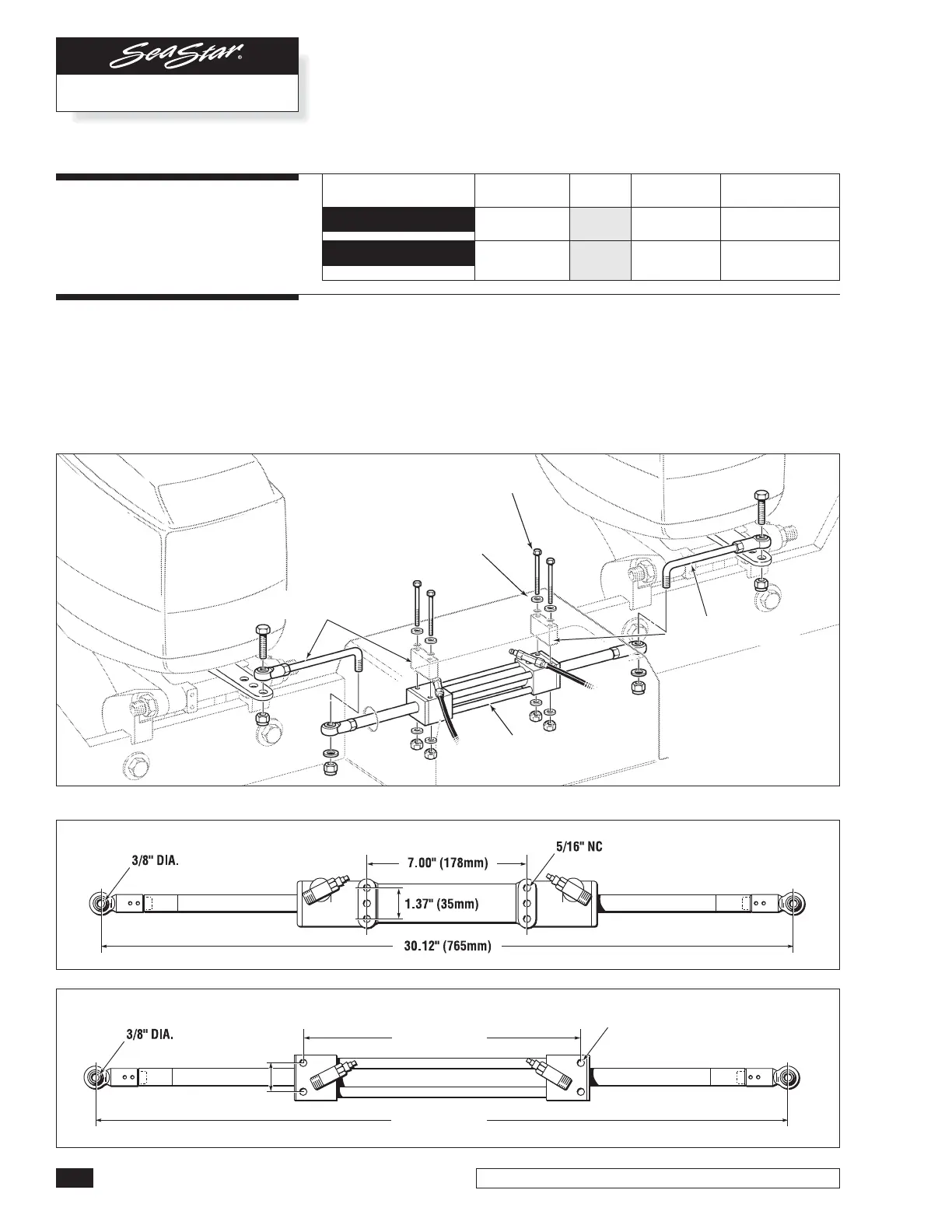 SeaStar®

3/8" DIA.

7.00" (178mm)

5/16" NC

1.37" (35mm)

30.12" (765mm)

3/8" DIA.