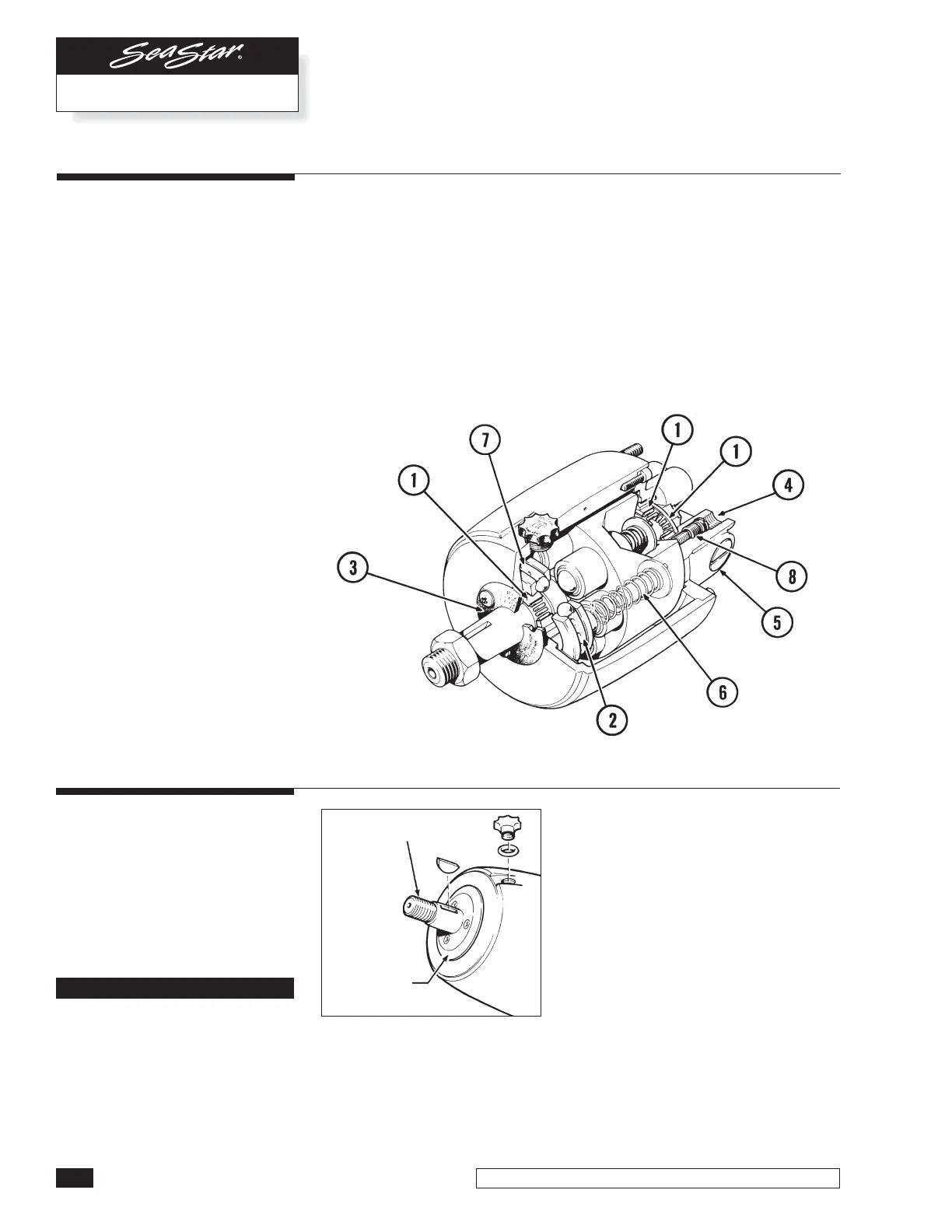 SeaStar®

7
1
1
1
4
3
8
5
6
2