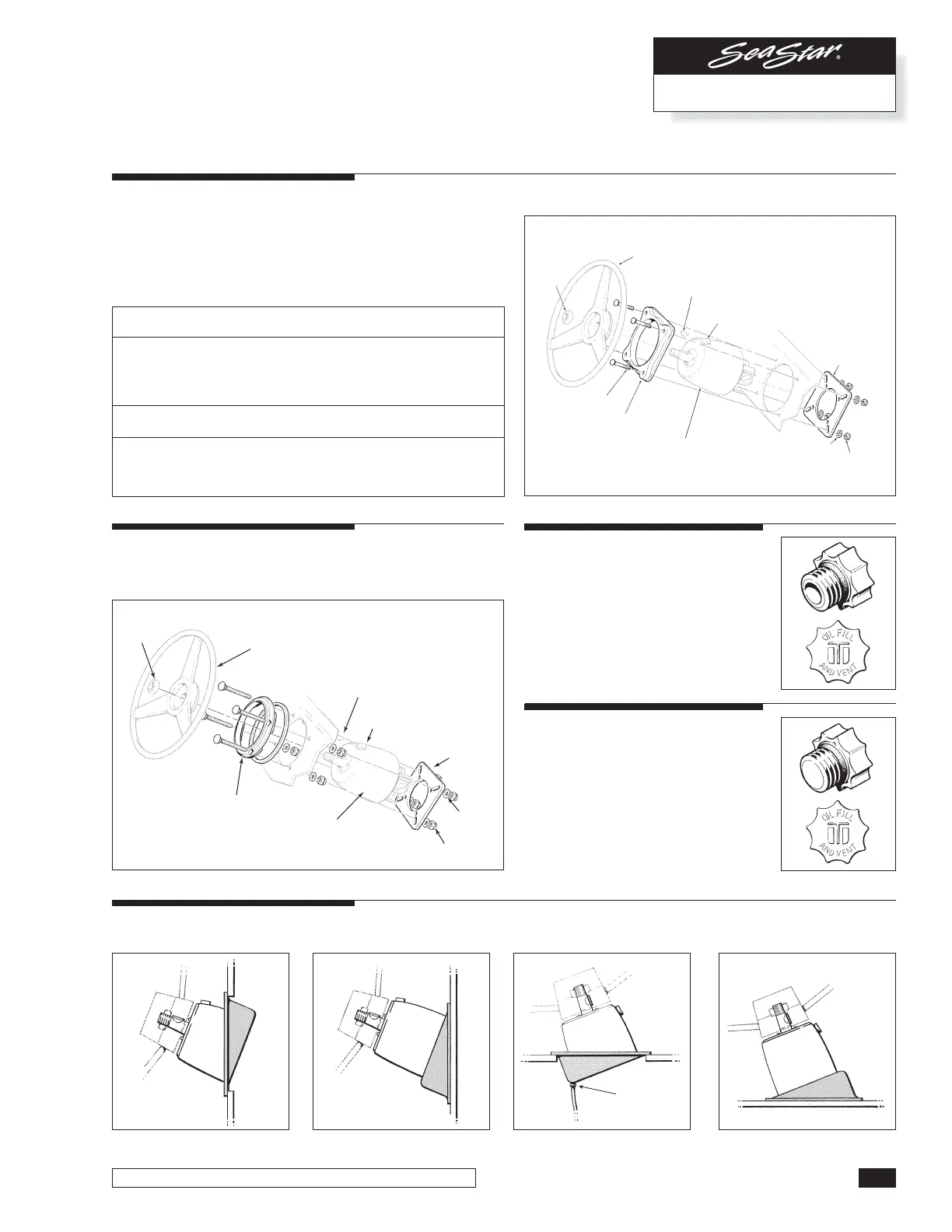 SeaStar®

OIL FILL AND VENT

OIL FILL AND VENT