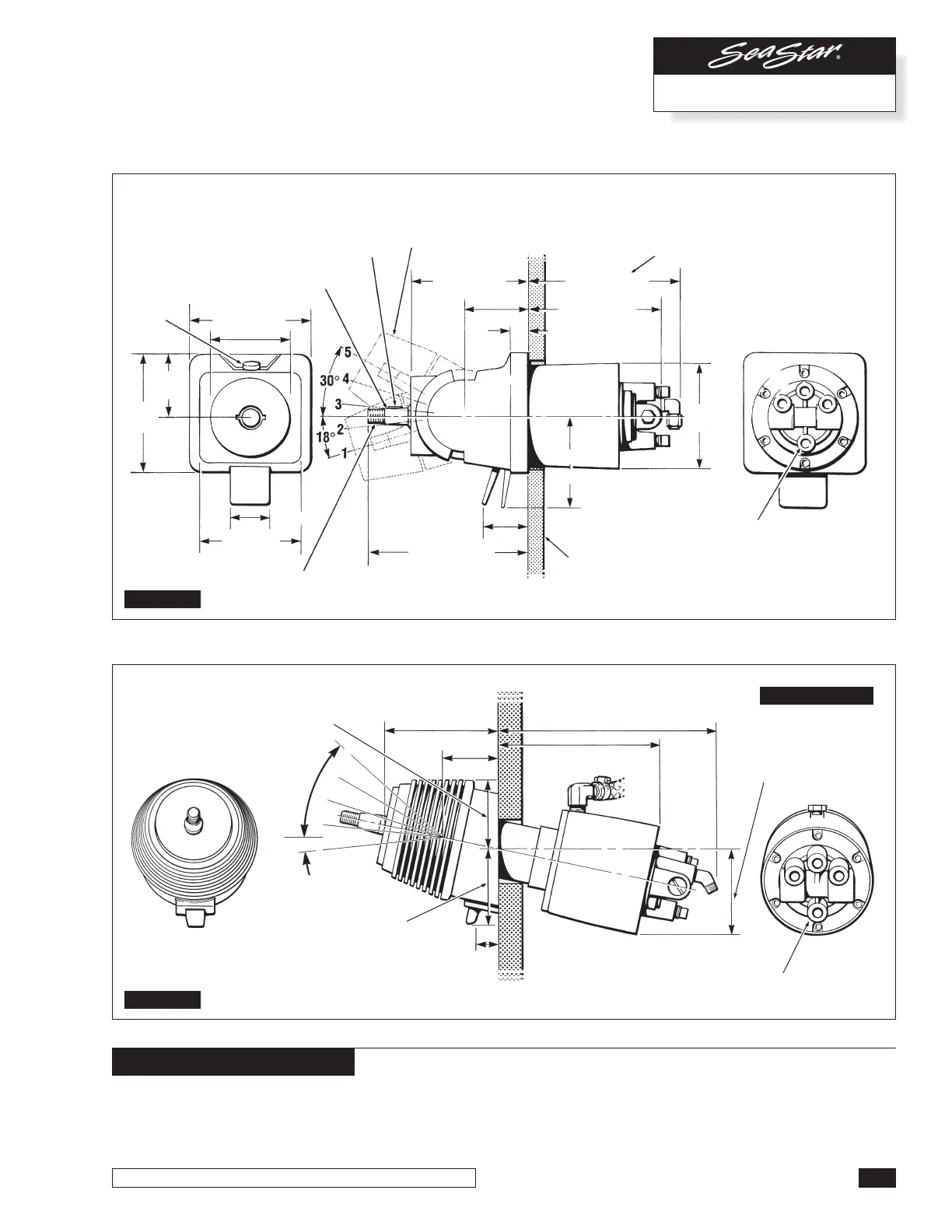 SeaStar®

5
30° 4
3
2
18° 1