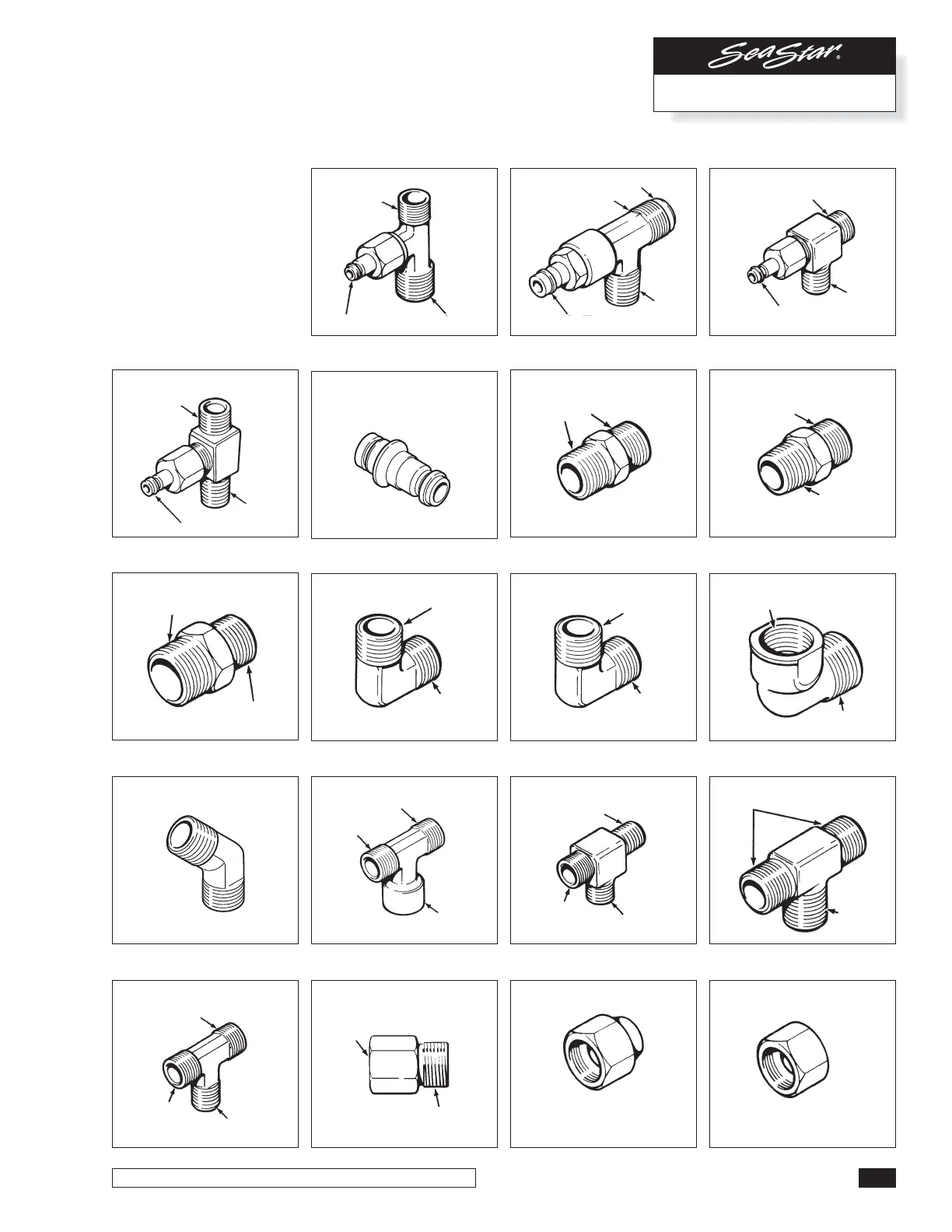 SeaStar®