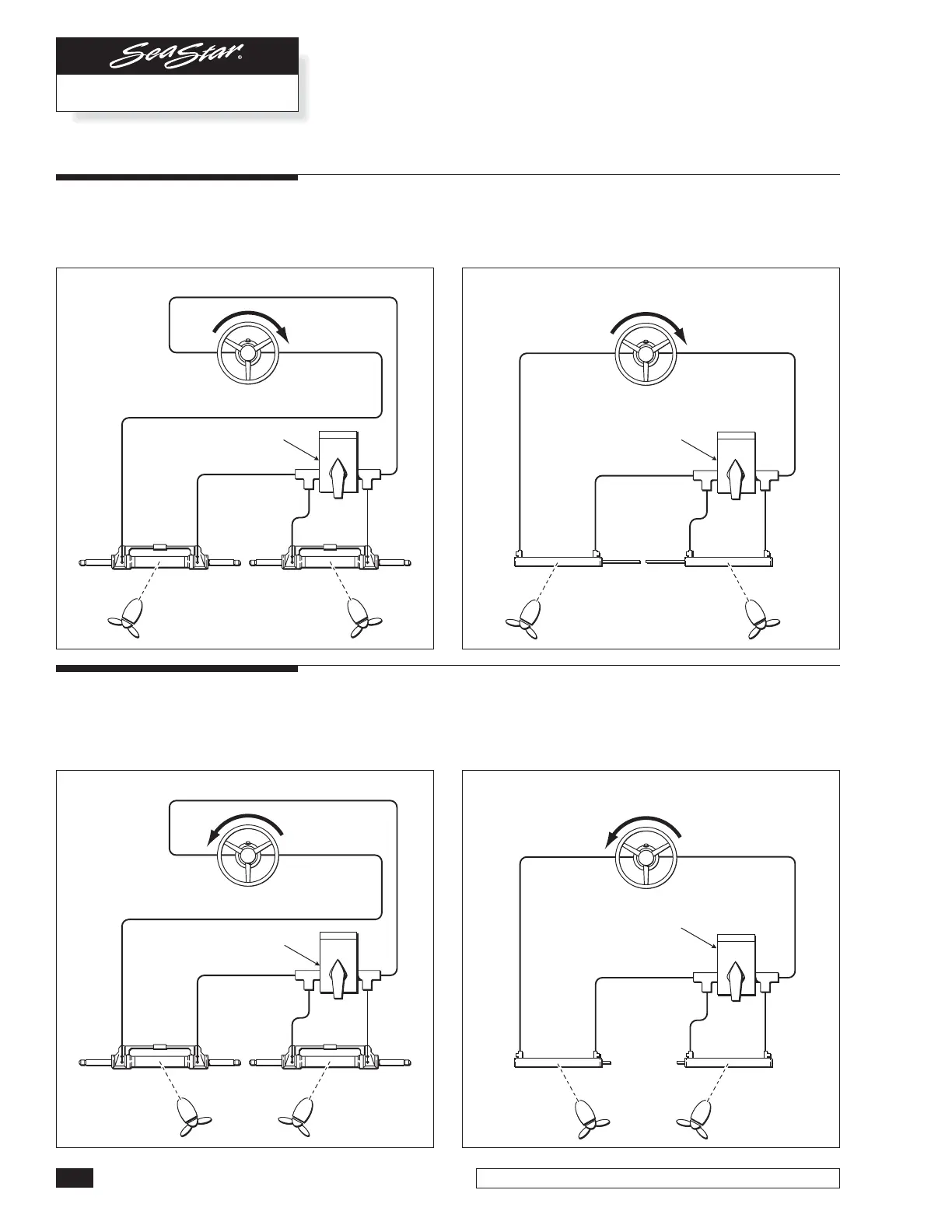 SeaStar®