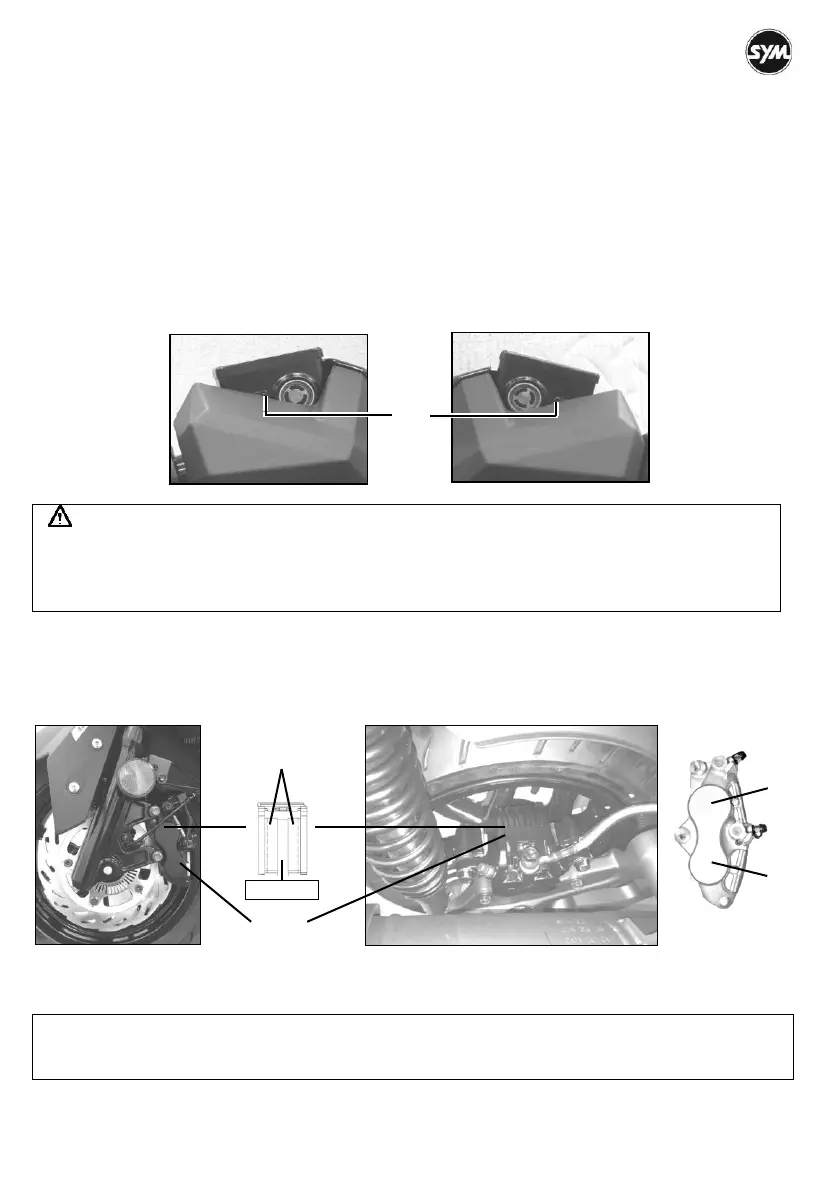 SYM