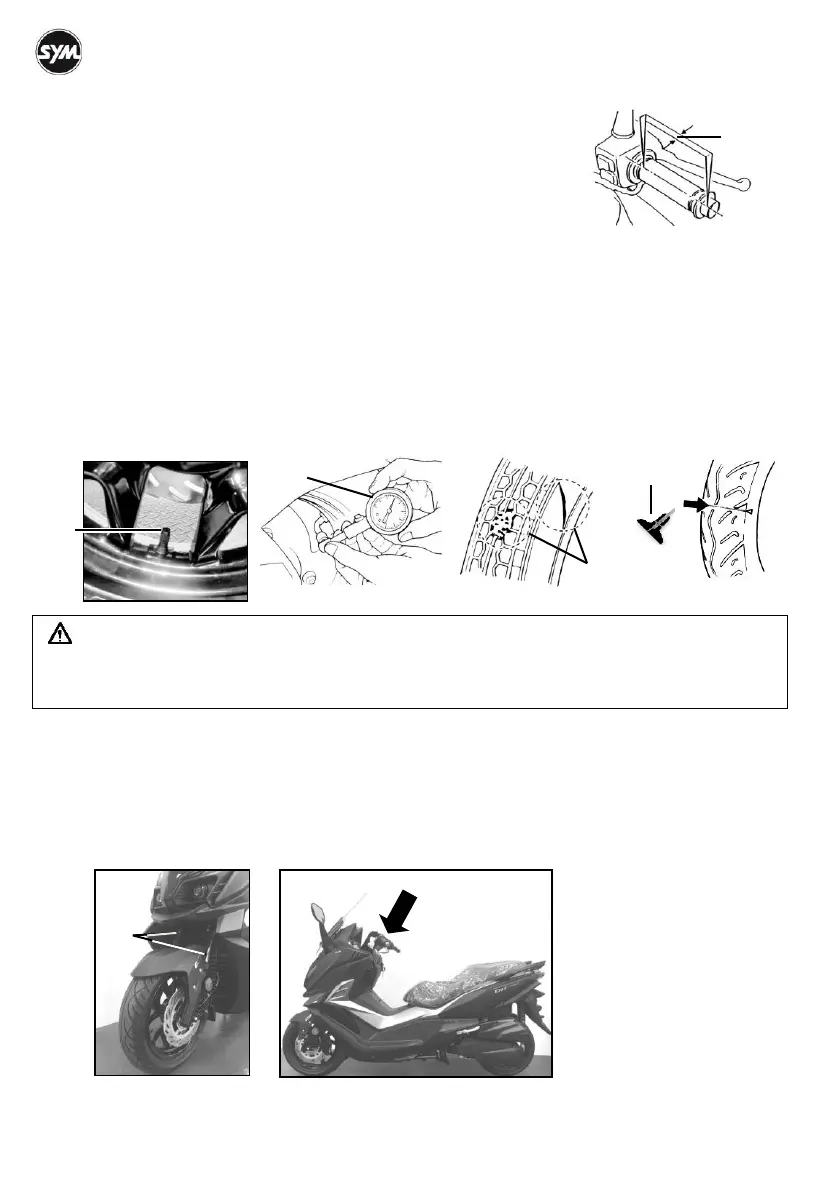 SYM