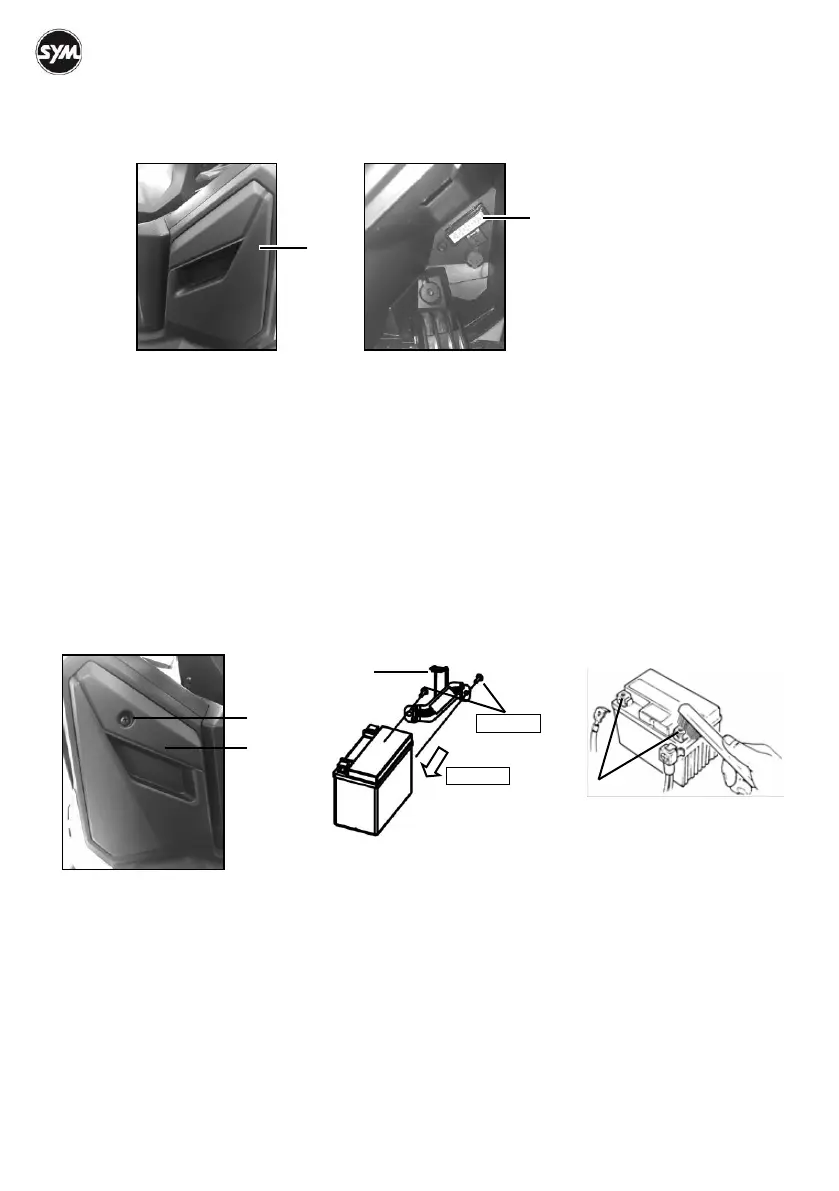 SYM