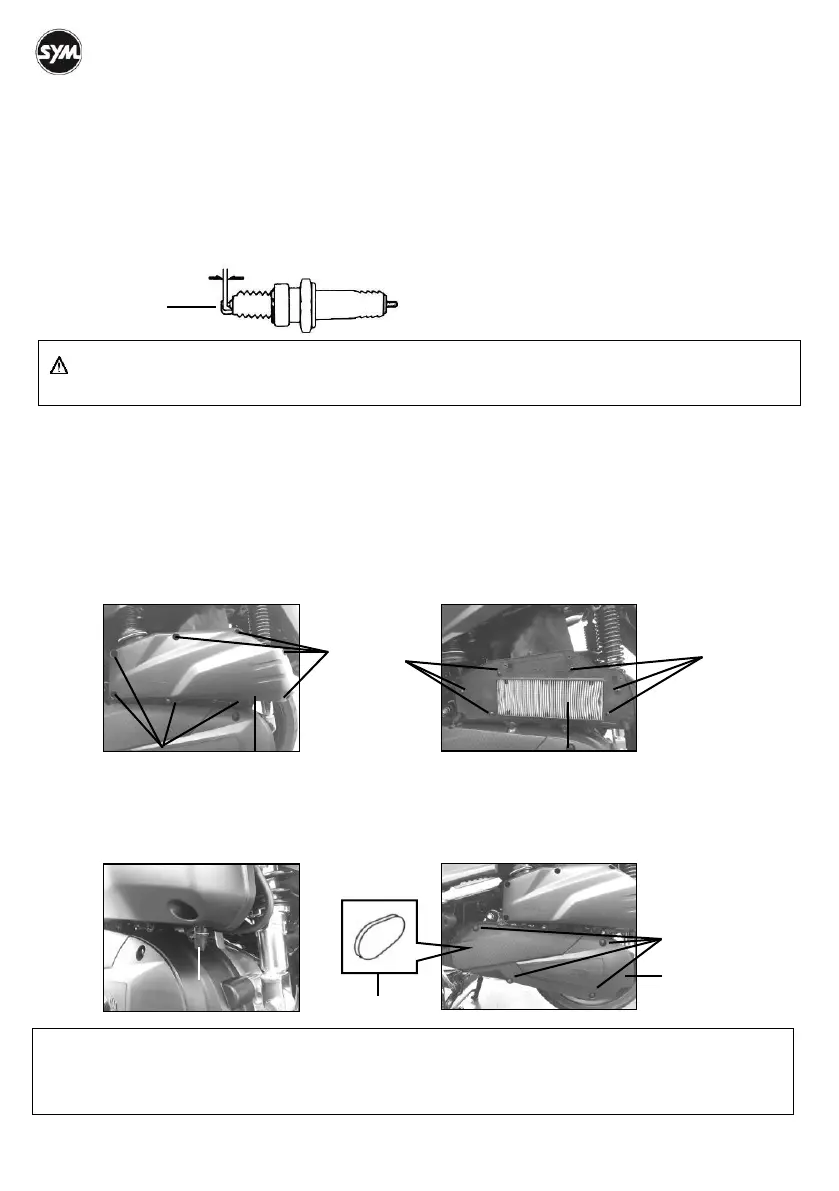 SYM