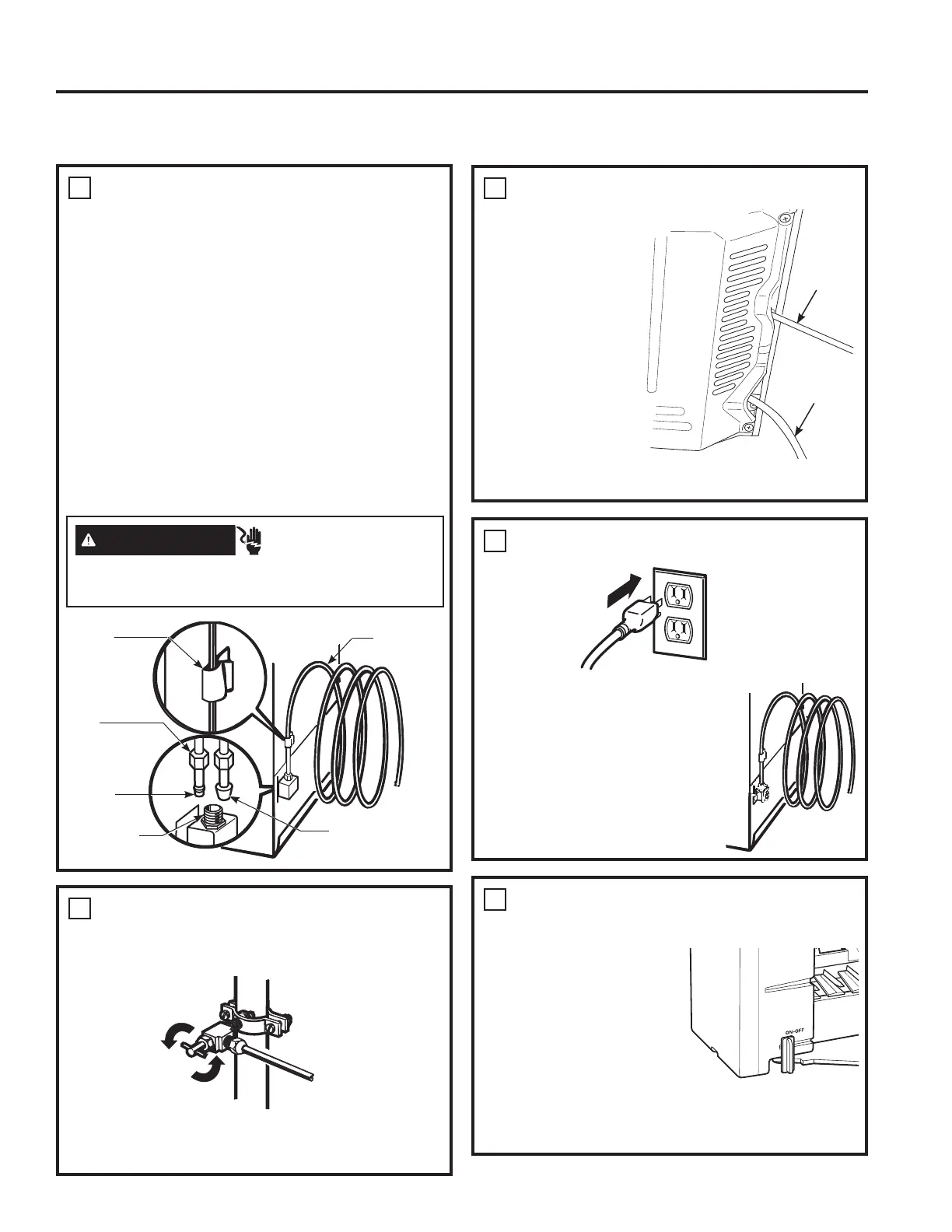 ON–OFF