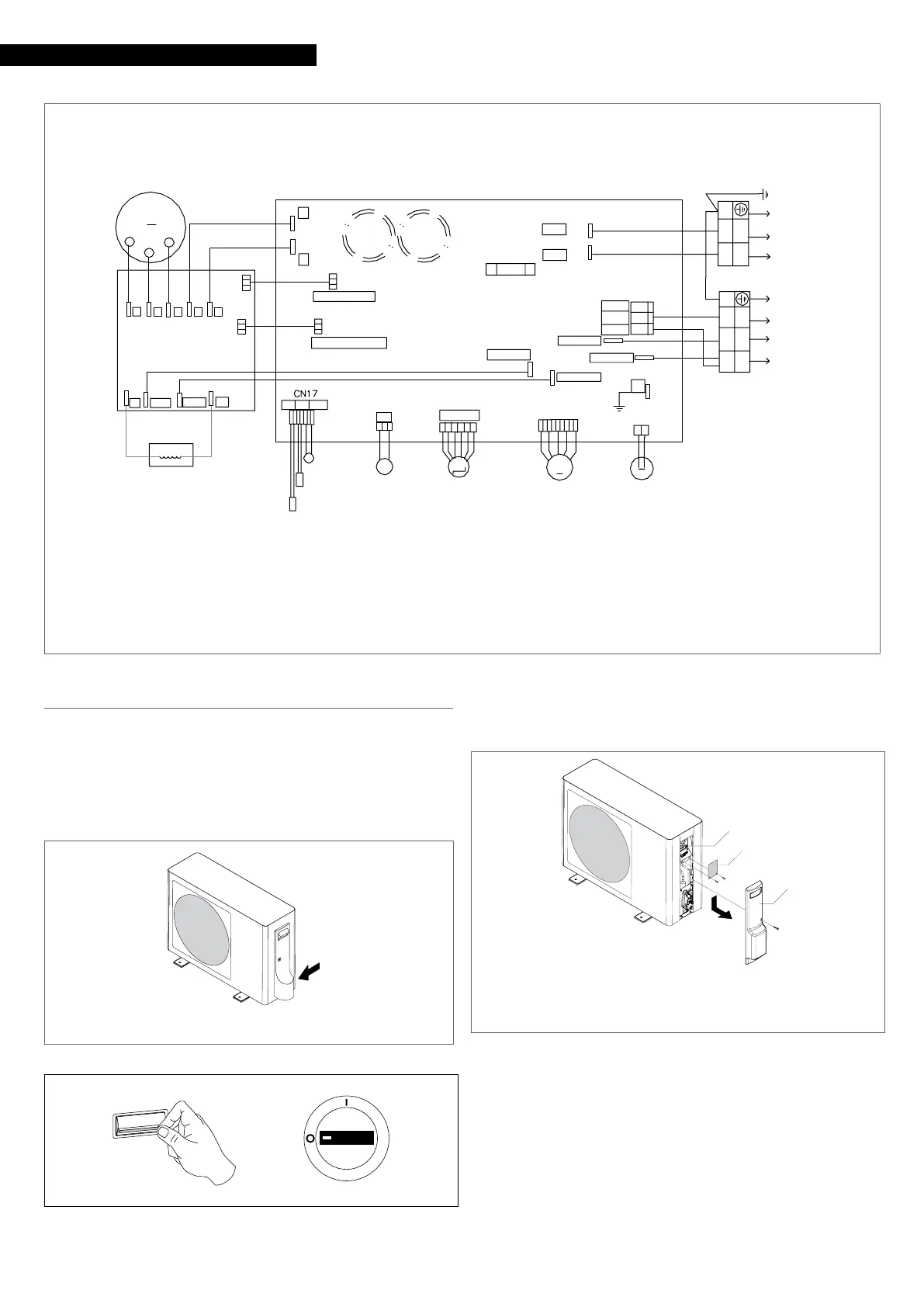 CN17