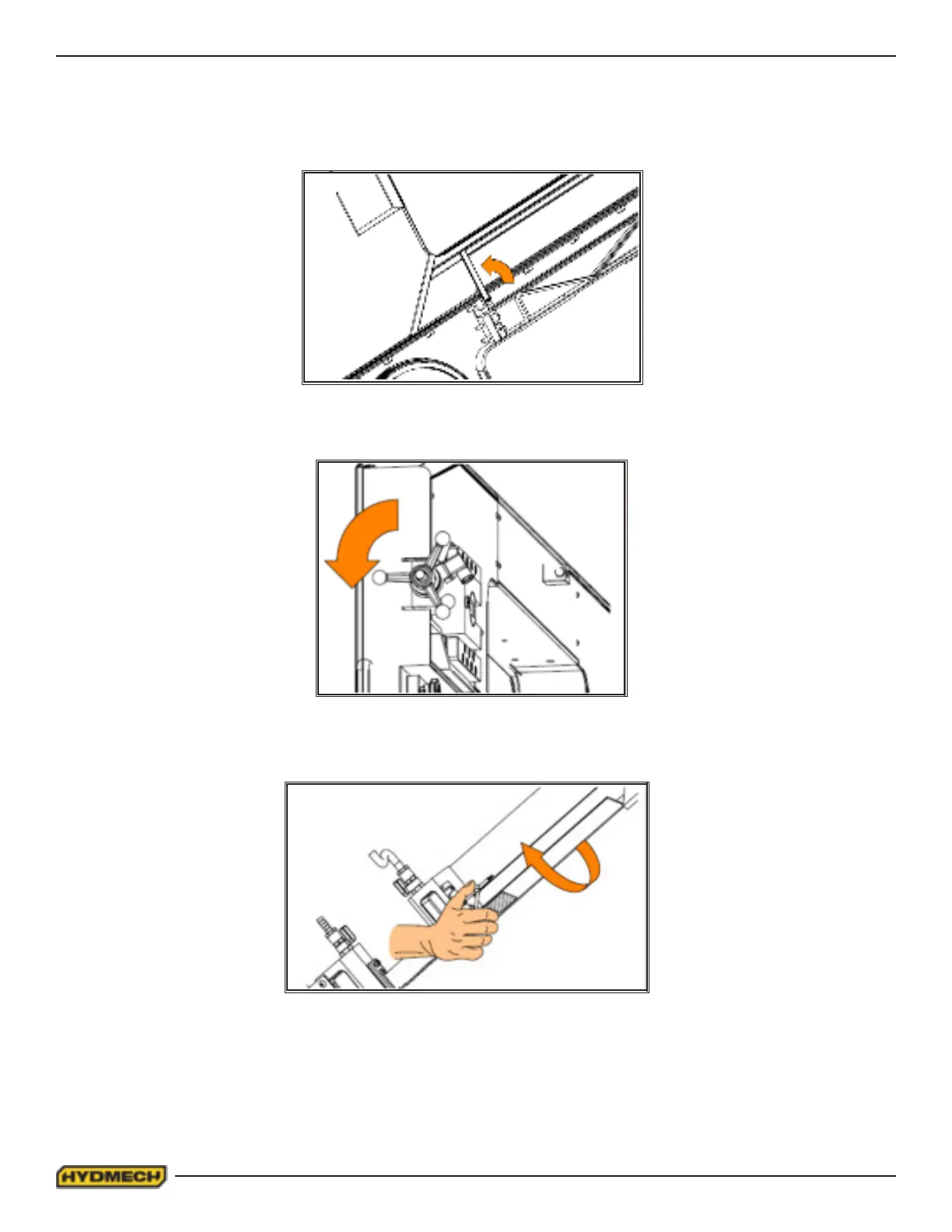 HYDMECH