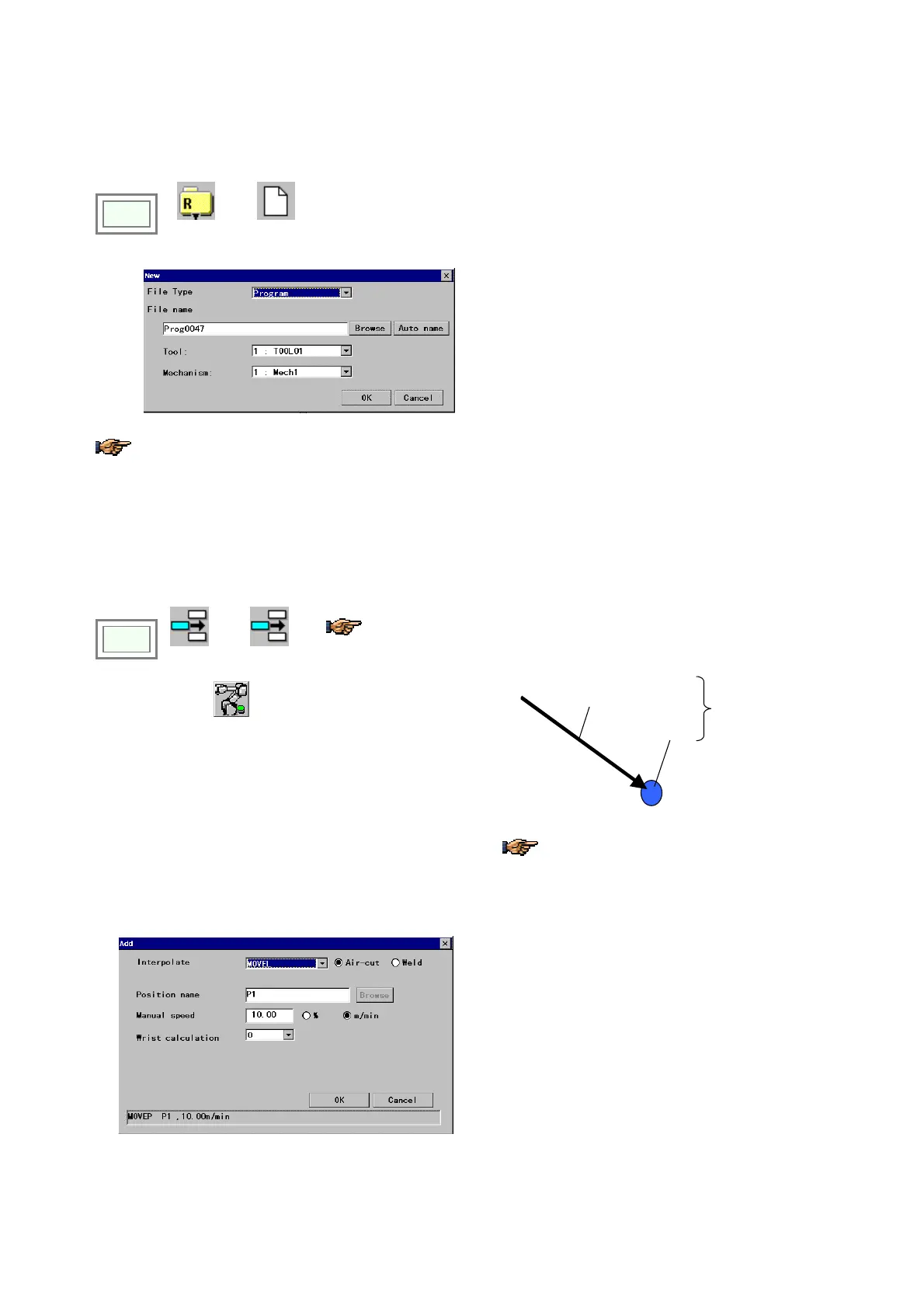 R

New
File Type Program
File name
Prog0047 Browse Auto name
Tool: 1 : TOOL01
Mechanism: 1 : Mech1
OK Cancel

Add
Interpolate MOVEL Air-cut Weld
Position name P1 Browse
Manual speed 10.00 % m/min
Wrist calculation 0
OK Cancel
MOVEP P1 ,10.00m/min