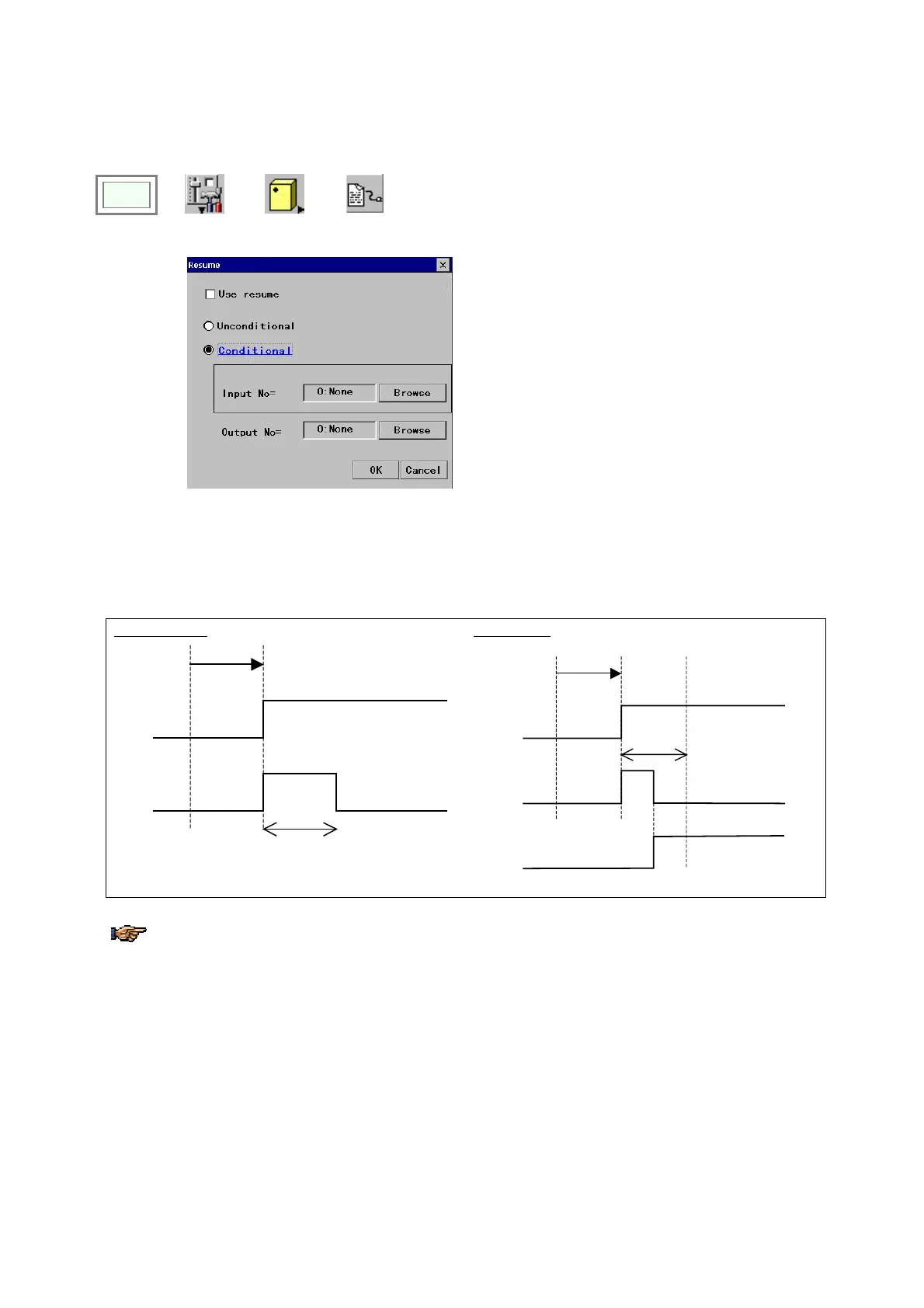 Resume

Use resume

Unconditional

Conditional

Input No= 0:None Browse

Output No= 0:None Browse

OK Cancel