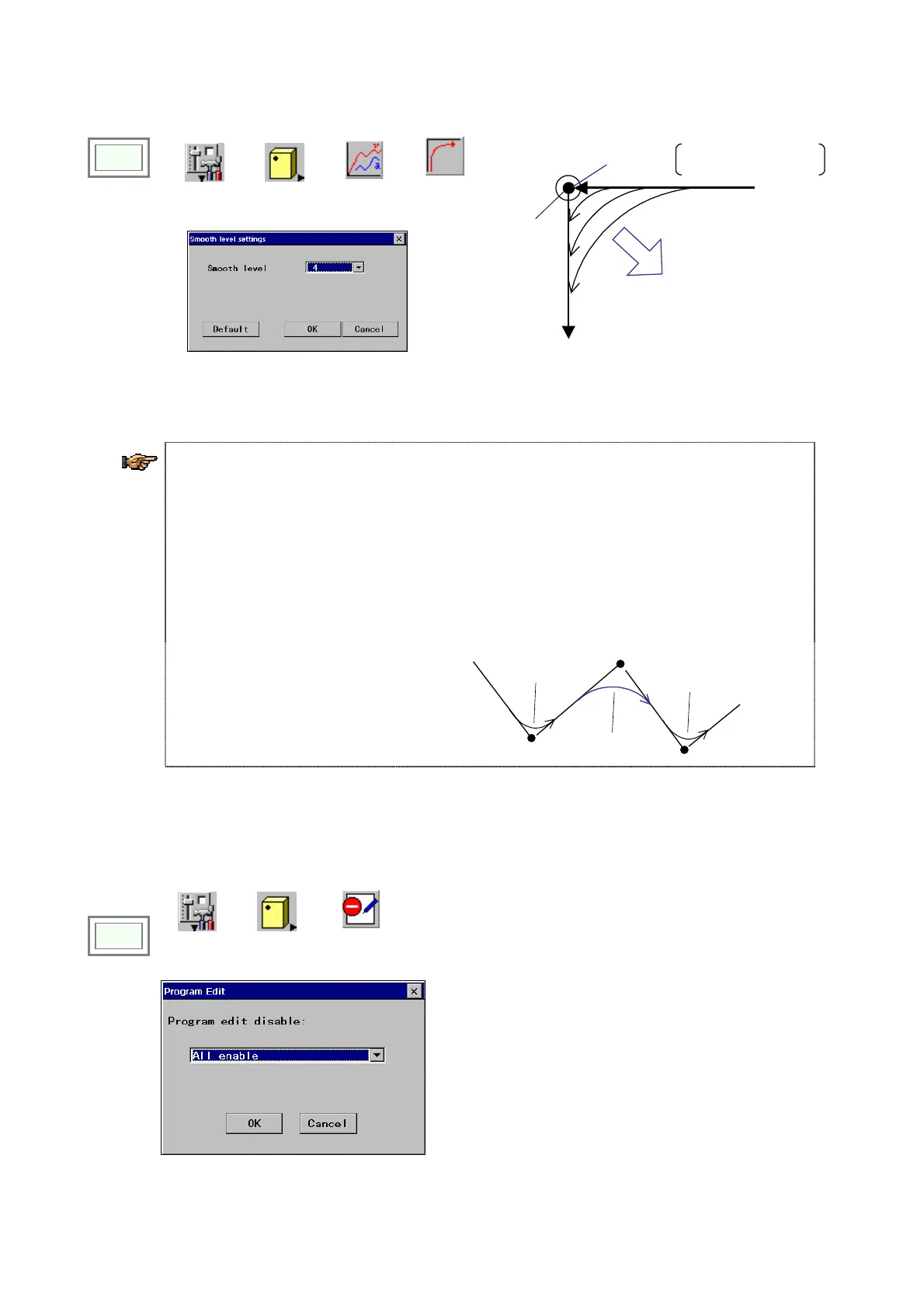 Smooth level settings

Smooth level 4

Default OK Cancel

Program Edit

Program edit disable:

All enable

OK Cancel