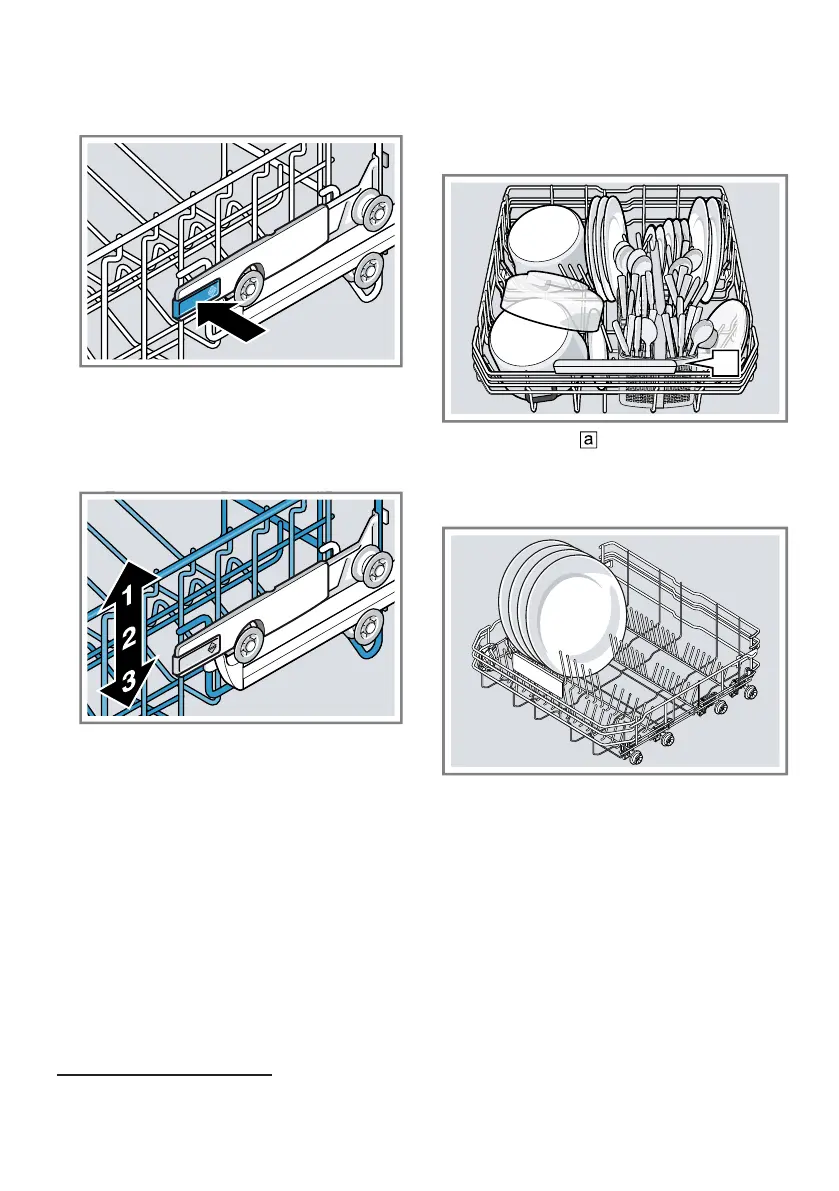 1
2
3

a